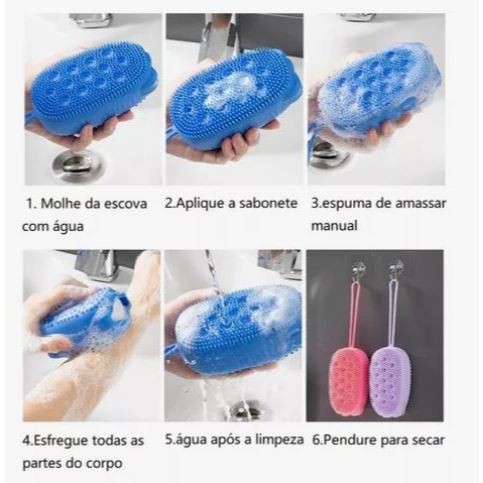 1. Molhe da escova com água

2.Aplique a sabonete

3.espuma de amassar manual

4.Esfregue todas as partes do corpo

5.água após a limpeza

6.Pendure para secar