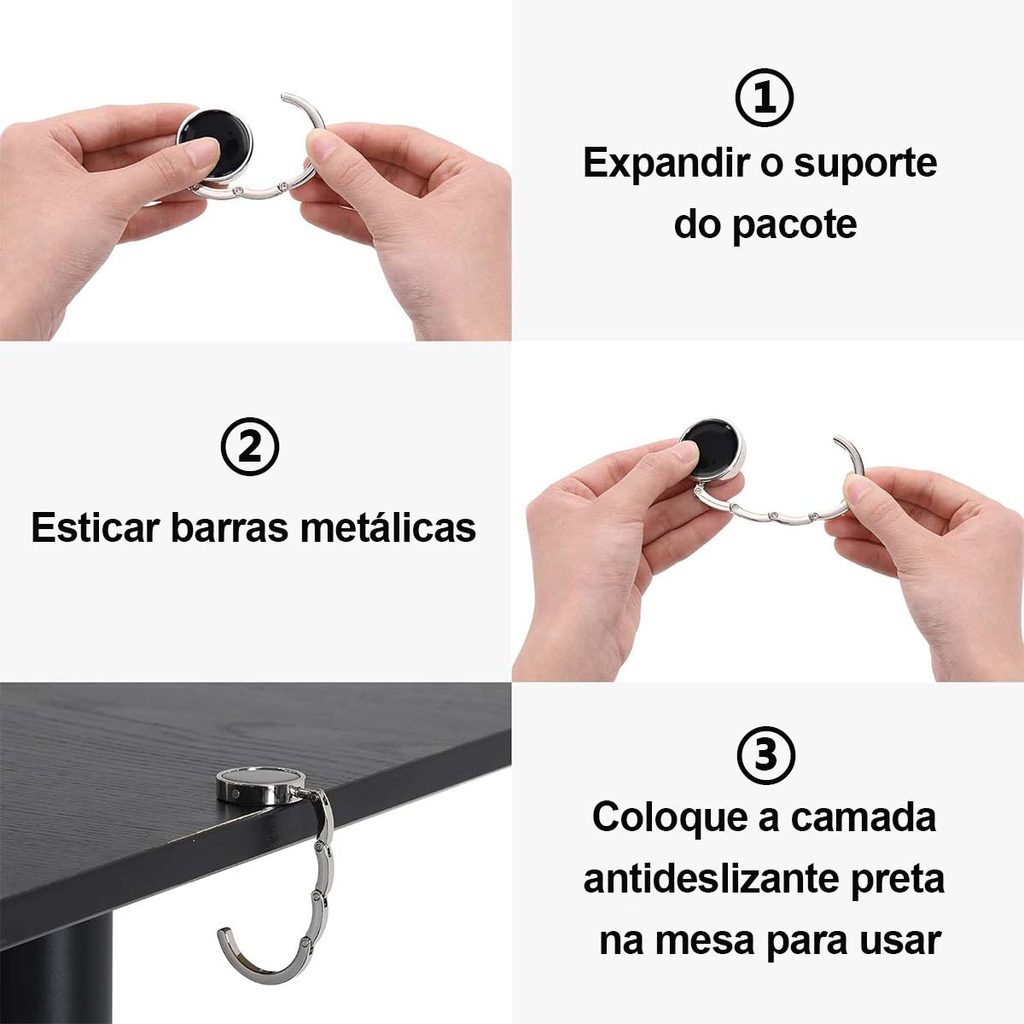 ①
Expandir o suporte do pacote

②
Esticar barras metálicas

③
Coloque a camada antideslizante preta na mesa para usar