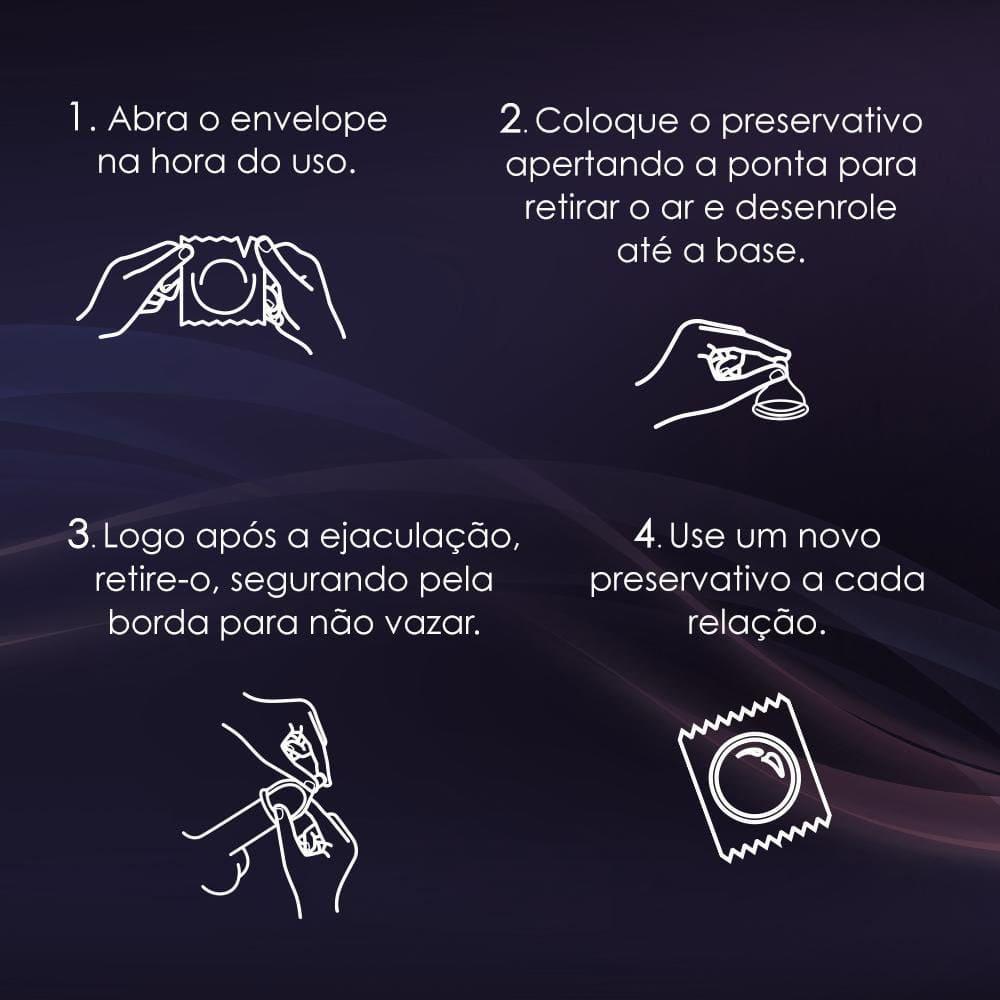 1. Abra o envelope na hora do uso.

2. Coloque o preservativo apertando a ponta para retirar o ar e desenrole até a base.

3. Logo após a ejaculação, retire-o, segurando pela borda para não vazar.

4. Use um novo preservativo a cada relação.