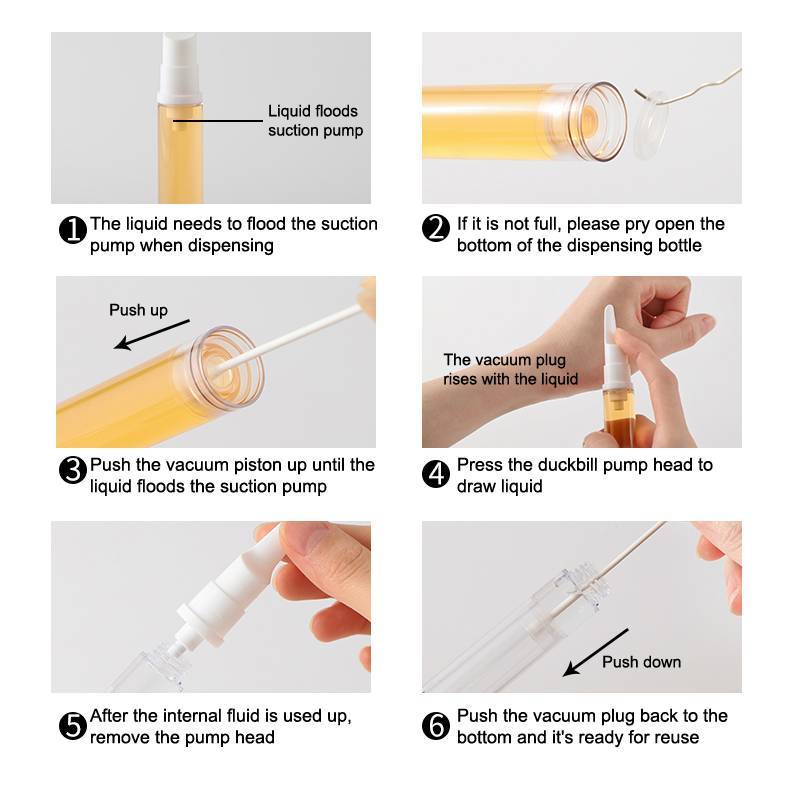 Liquid floods suction pump

1 The liquid needs to flood the suction pump when dispensing

2 If it is not full, please pry open the bottom of the dispensing bottle

Push up

3 Push the vacuum piston up until the liquid floods the suction pump

The vacuum plug rises with the liquid

4 Press the duckbill pump head to draw liquid

5 After the internal fluid is used up, remove the pump head

Push down

6 Push the vacuum plug back to the bottom and it's ready for reuse