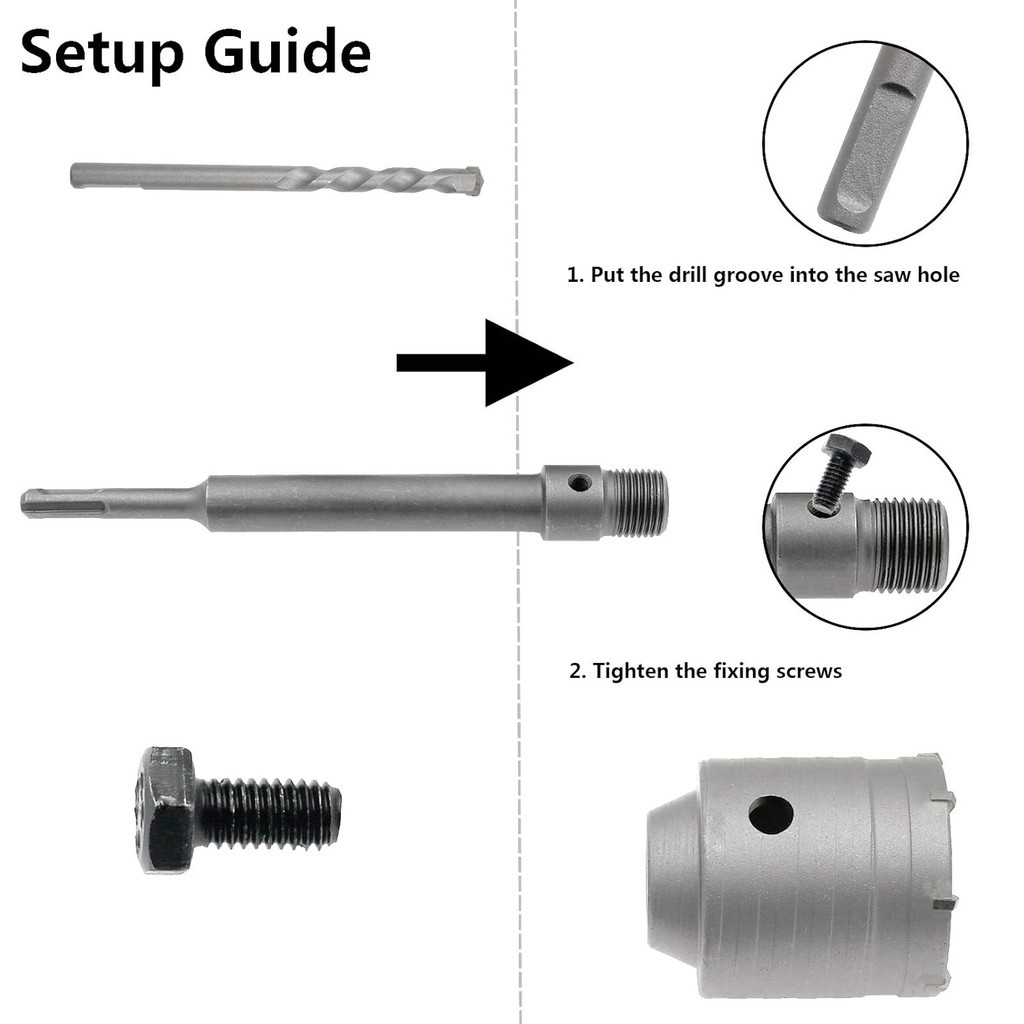 Setup Guide

1. Put the drill groove into the saw hole

2. Tighten the fixing screws