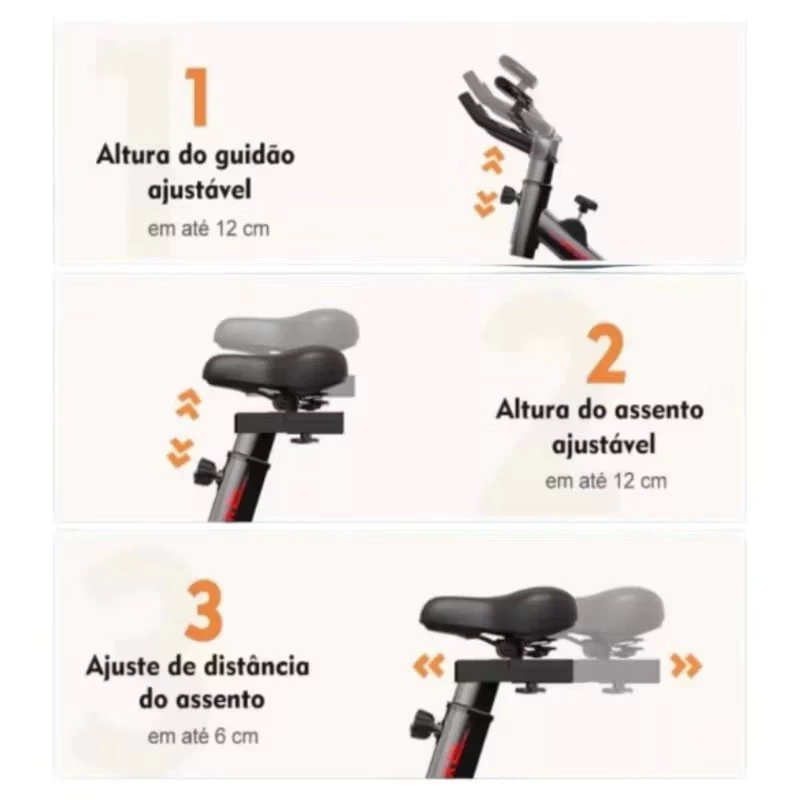 1

Altura do guidão ajustável

em até 12 cm

2

Altura do assento ajustável

em até 12 cm

3

Ajuste de distância do assento

em até 6 cm