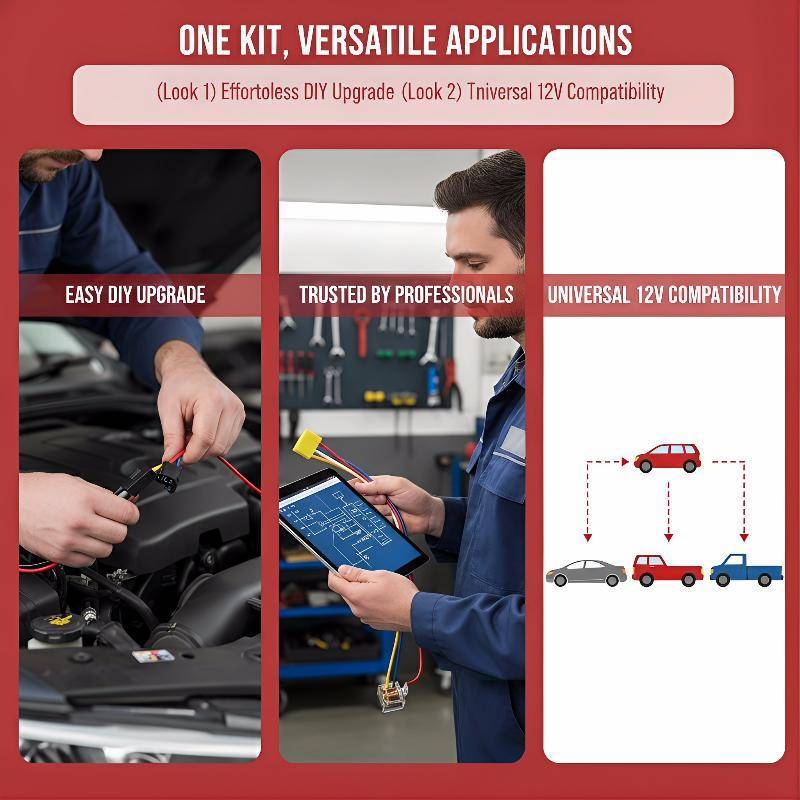 ONE KIT, VERSATILE APPLICATIONS

(Look 1) Effortoless DIY Upgrade (Look 2) Tniversal 12V Compatibility

EASY DIY UPGRADE

TRUSTED BY PROFESSIONALS

UNIVERSAL 12V COMPATIBILITY