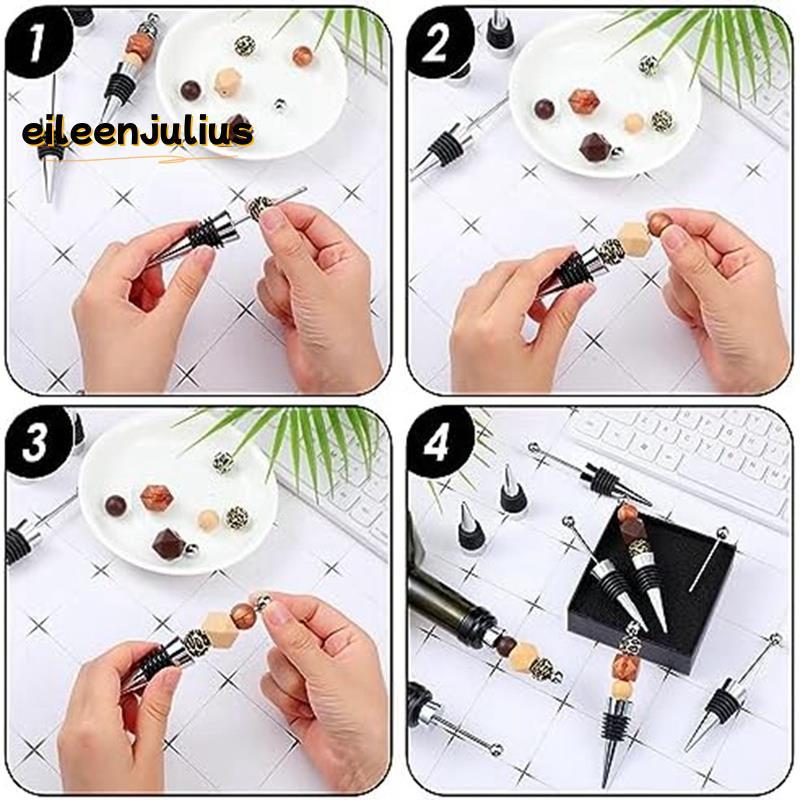 1
eileenjulius
2
3
4