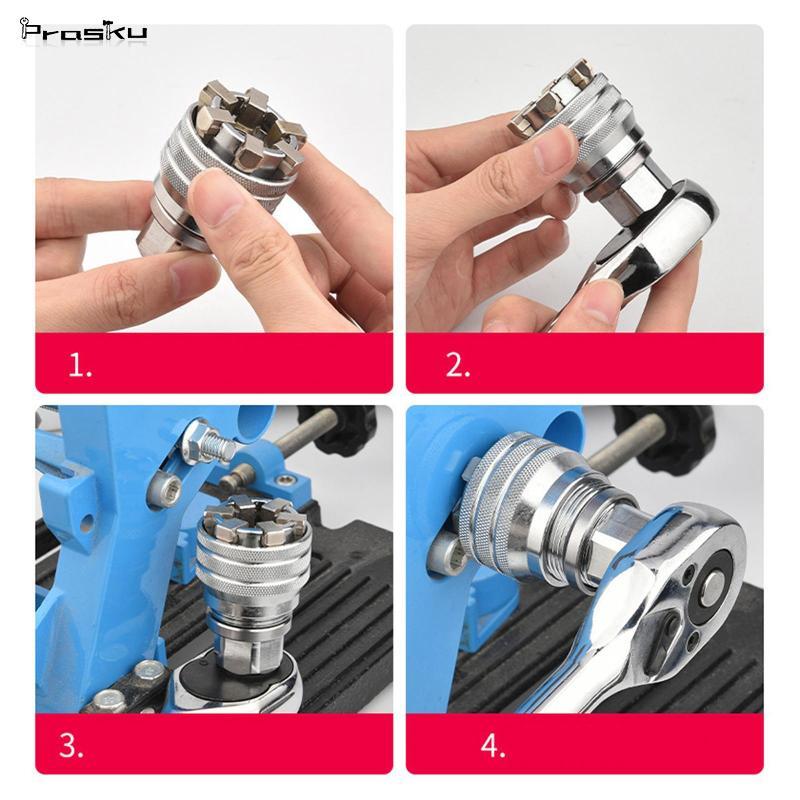 Prasku

1.

2.

3.

4.