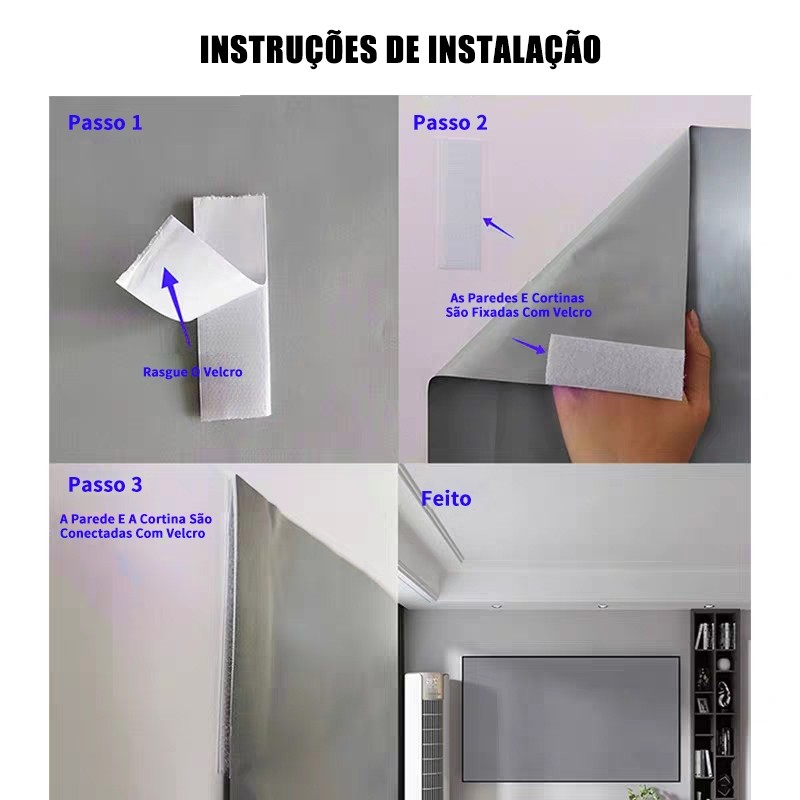 INSTRUÇÕES DE INSTALAÇÃO

Passo 1

Rasgue O Velcro

Passo 2

As Paredes E Cortinas São Fixadas Com Velcro

Passo 3

A Parede E A Cortina São Conectadas Com Velcro

Feito