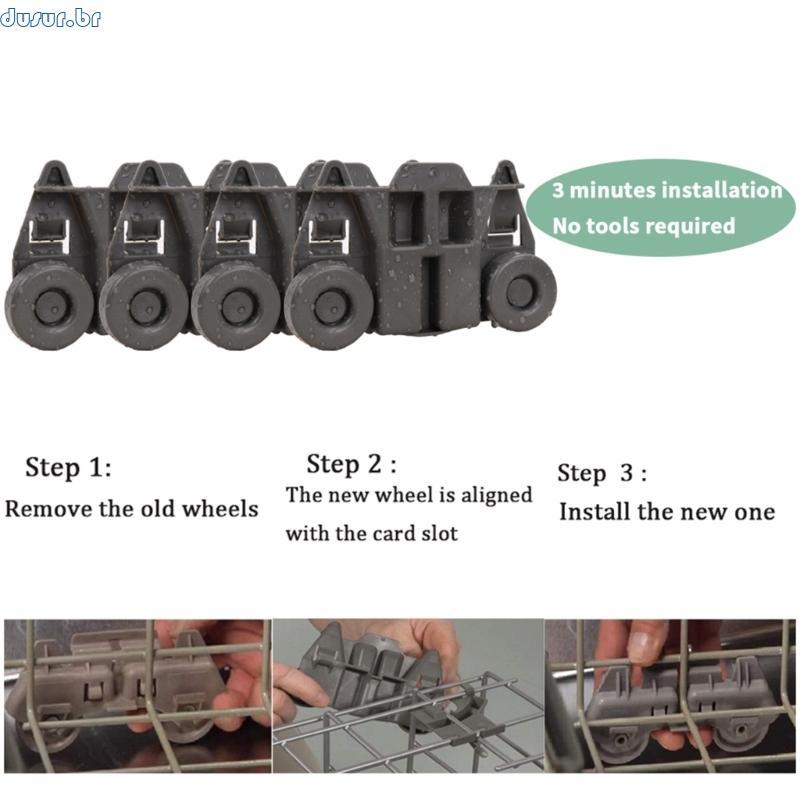 dusur.br

3 minutes installation
No tools required

Step 1:
Remove the old wheels

Step 2 :
The new wheel is aligned with the card slot

Step 3 :
Install the new one