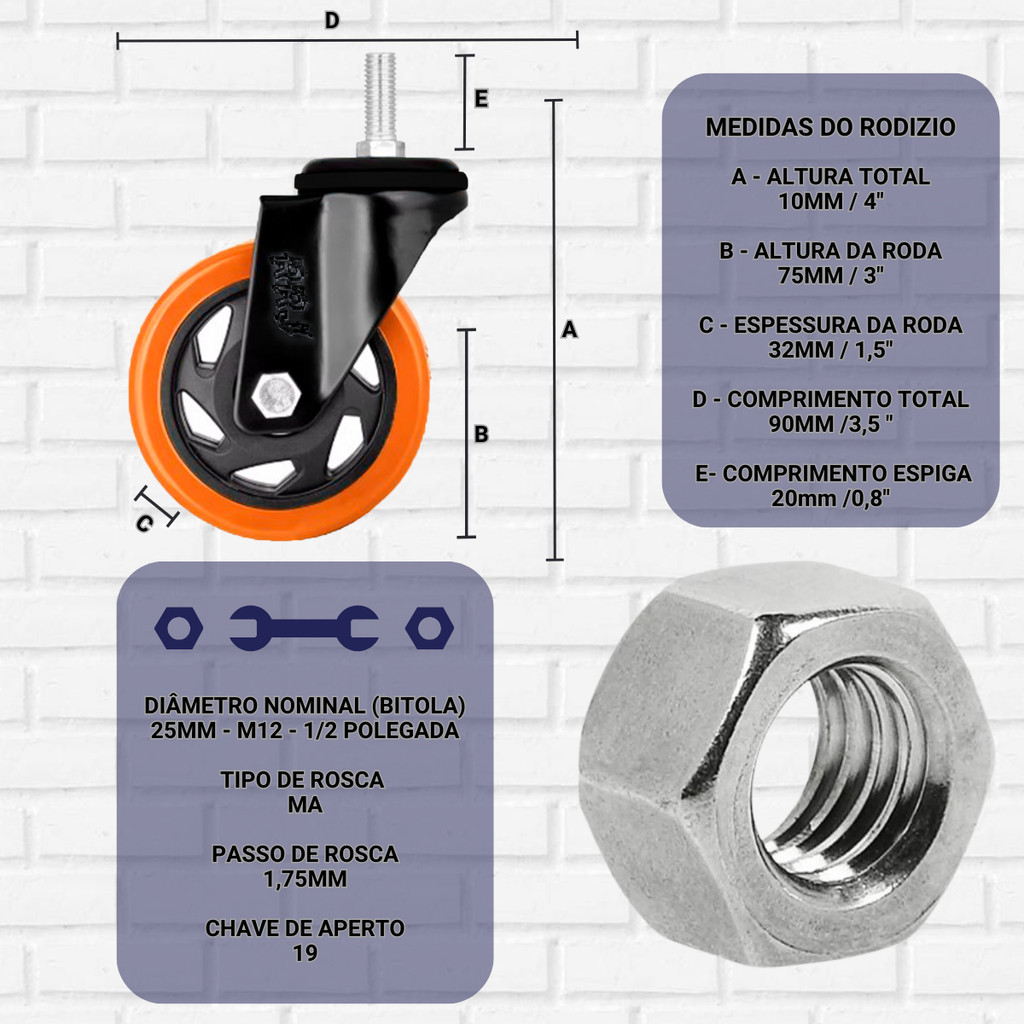 D

E

A

B

C

MEDIDAS DO RODIZIO

A - ALTURA TOTAL
10MM / 4"

B - ALTURA DA RODA
75MM / 3"

C - ESPESSURA DA RODA
32MM / 1,5"

D - COMPRIMENTO TOTAL
90MM /3,5 "

E- COMPRIMENTO ESPIGA
20mm /0,8"

DIÂMETRO NOMINAL (BITOLA)
25MM - M12 - 1/2 POLEGADA

TIPO DE ROSCA
MA

PASSO DE ROSCA
1,75MM

CHAVE DE APERTO
19