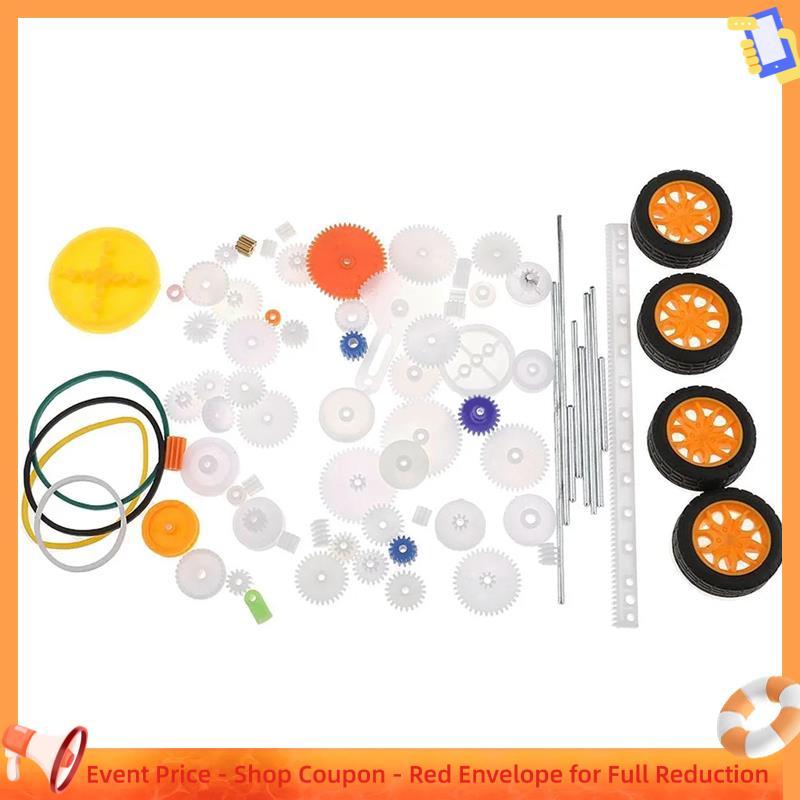 Event Price - Shop Coupon - Red Envelope for Full Reduction