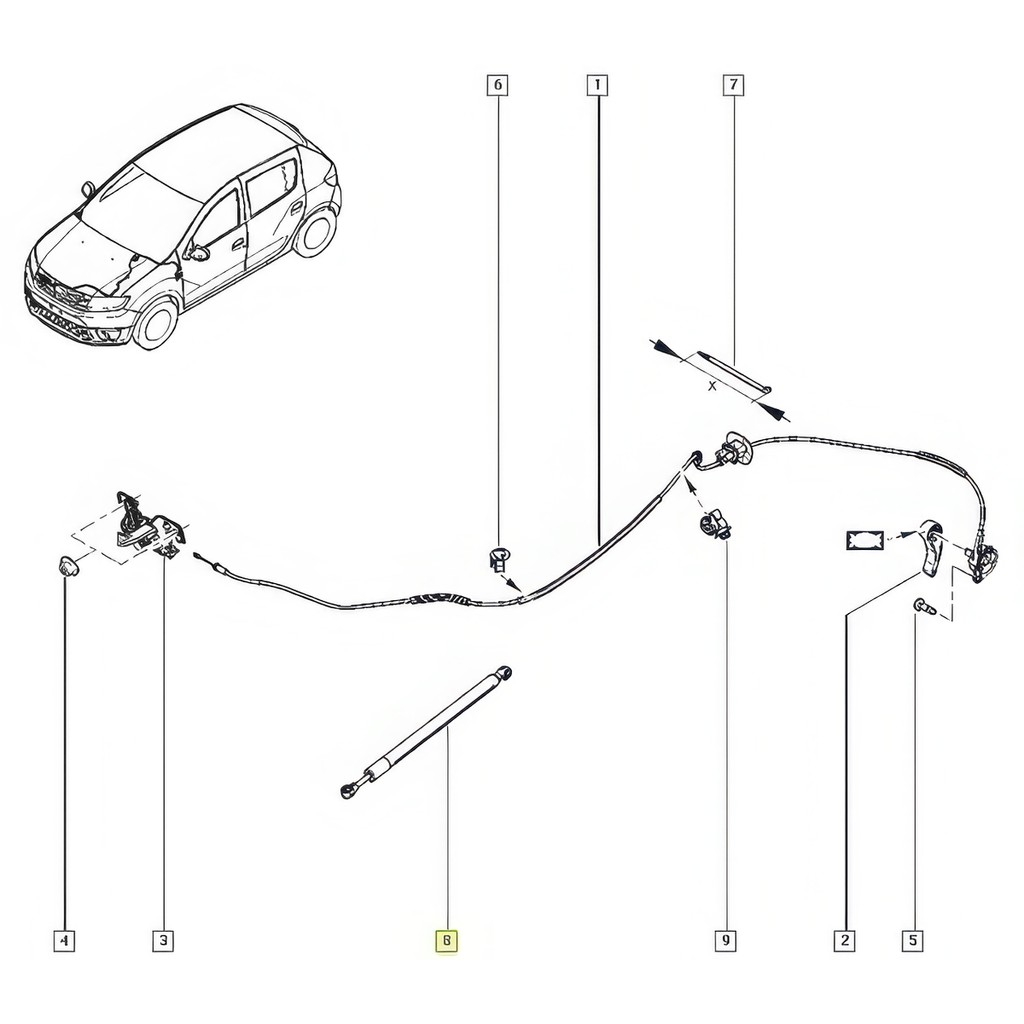 6
1
7
X
4
3
8
9
2
5