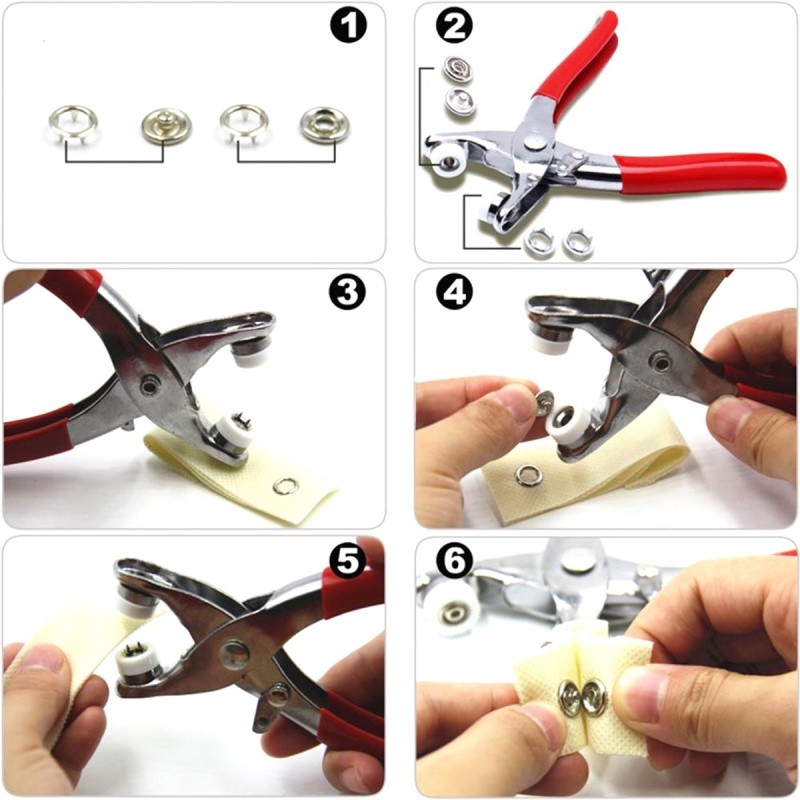 1
2
3
4
5
6