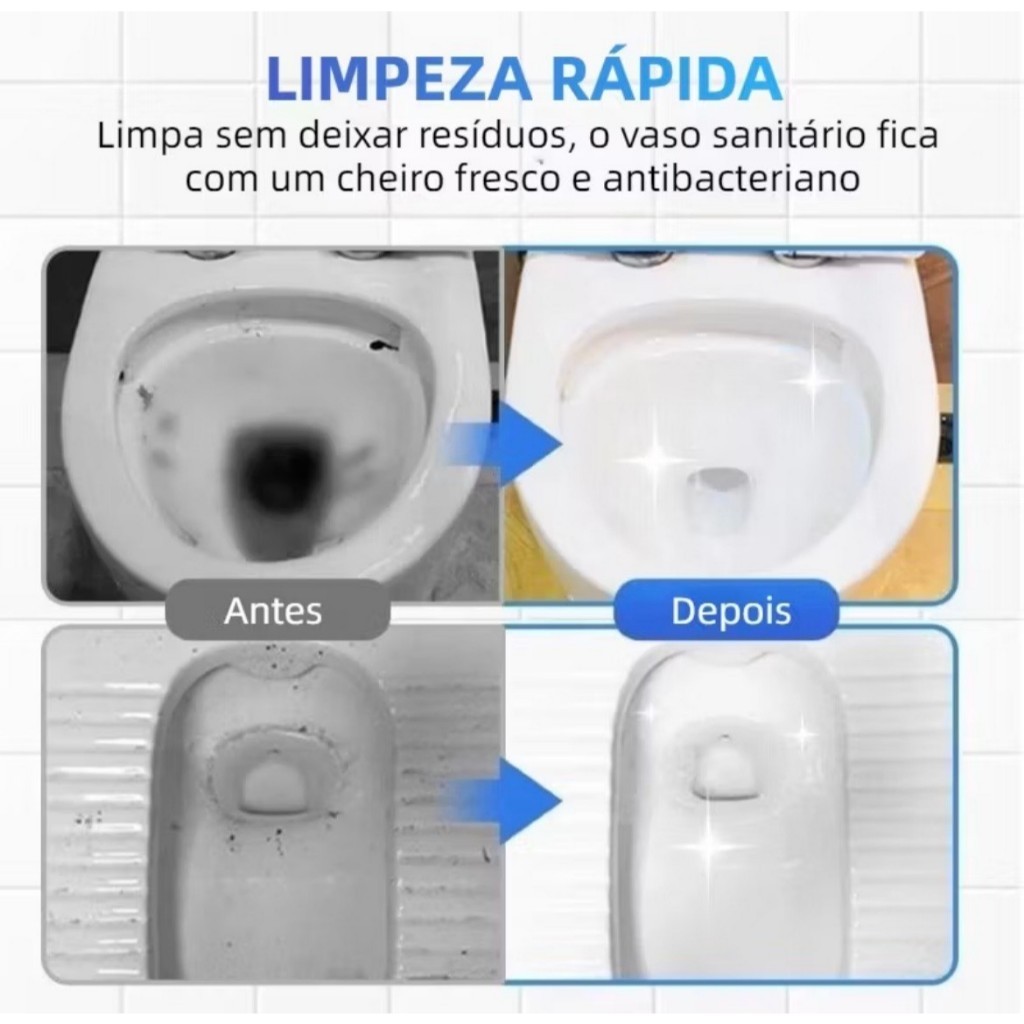 LIMPEZA RÁPIDA

Limpa sem deixar resíduos, o vaso sanitário fica com um cheiro fresco e antibacteriano

Antes

Depois