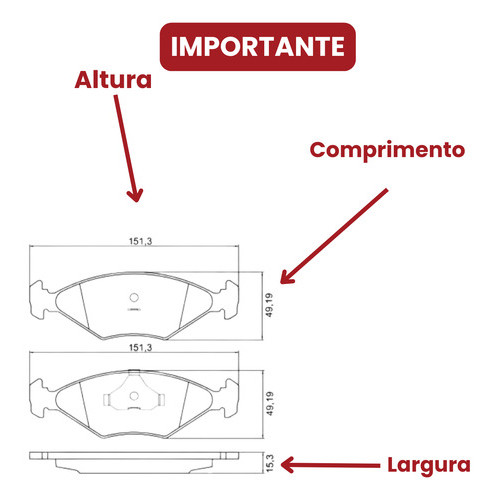 IMPORTANTE

Altura

Comprimento

151,3

49,19

151,3

49,19

15,3

Largura