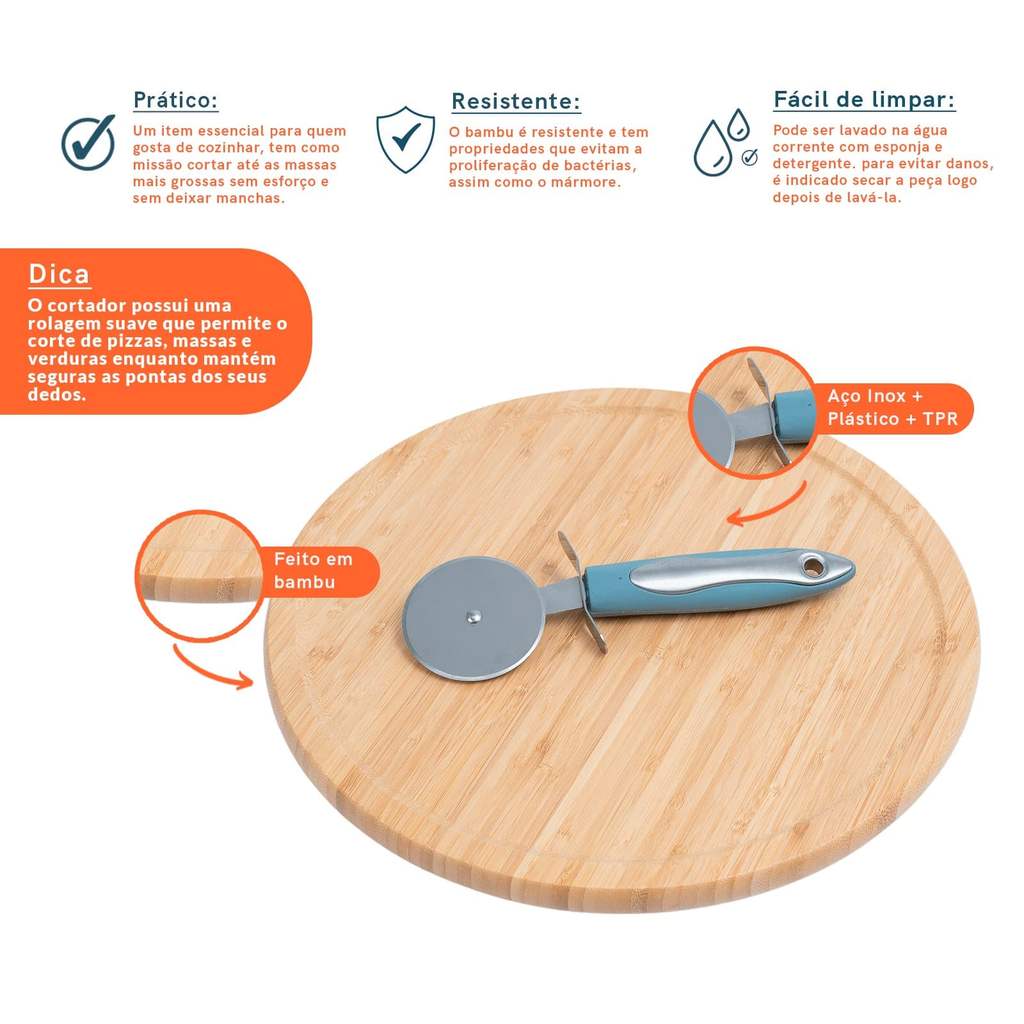 Prático:
Um item essencial para quem gosta de cozinhar, tem como missão cortar até as massas mais grossas sem esforço e sem deixar manchas.

Resistente:
O bambu é resistente e tem propriedades que evitam a proliferação de bactérias, assim como o mármore.

Fácil de limpar:
Pode ser lavado na água corrente com esponja e detergente. para evitar danos, é indicado secar a peça logo depois de lavá-la.

Dica
O cortador possui uma rolagem suave que permite o corte de pizzas, massas e verduras enquanto mantém seguras as pontas dos seus dedos.

Aço Inox + Plástico + TPR

Feito em bambu