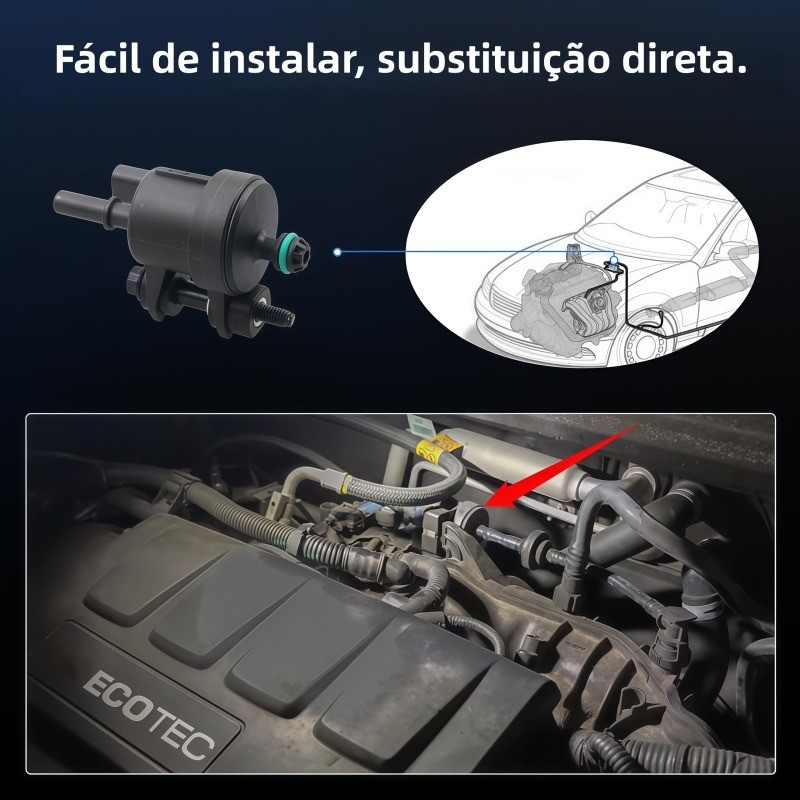 Fácil de instalar, substituição direta.

ECOTEC