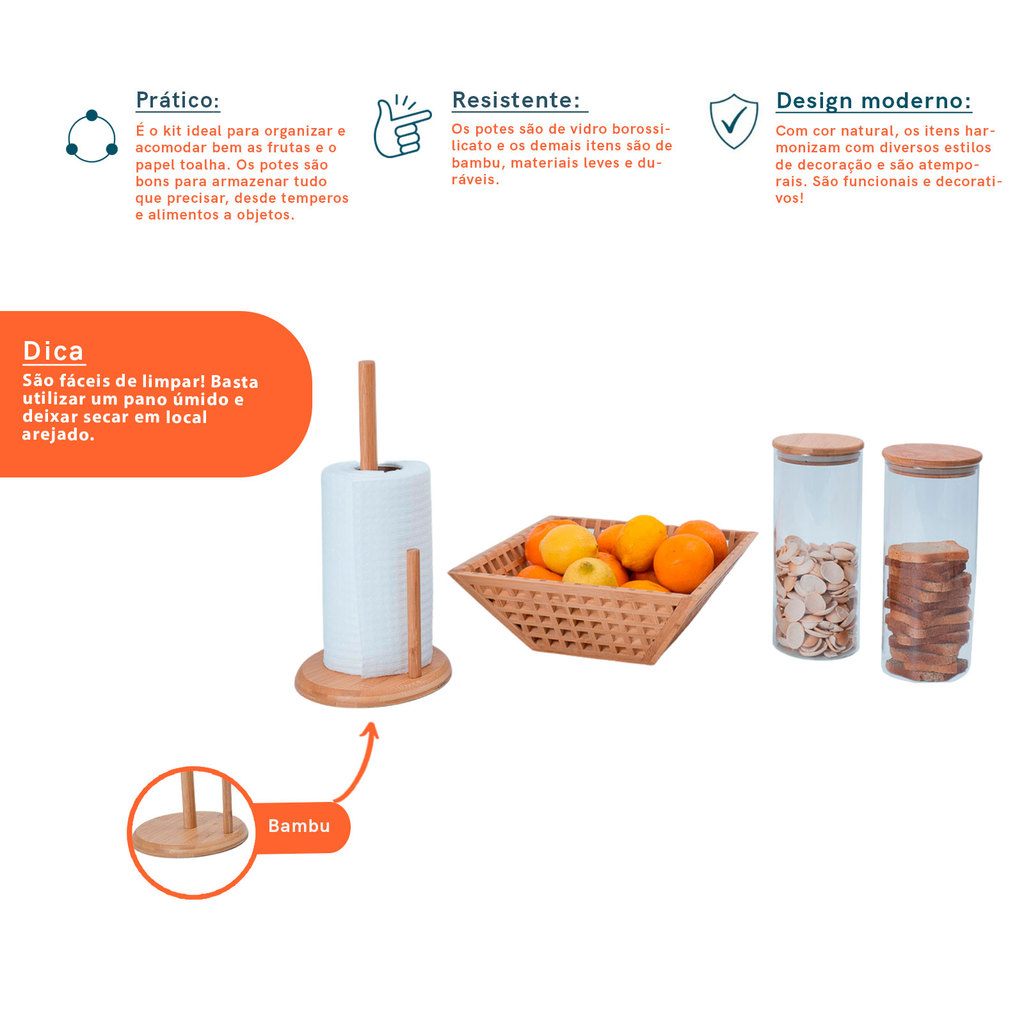 Prático:
É o kit ideal para organizar e acomodar bem as frutas e o papel toalha. Os potes são bons para armazenar tudo que precisar, desde temperos e alimentos a objetos.

Resistente:
Os potes são de vidro borossilicato e os demais itens são de bambu, materiais leves e duráveis.

Design moderno:
Com cor natural, os itens harmonizam com diversos estilos de decoração e são atemporais. São funcionais e decorativos!

Dica
São fáceis de limpar! Basta utilizar um pano úmido e deixar secar em local arejado.

Bambu