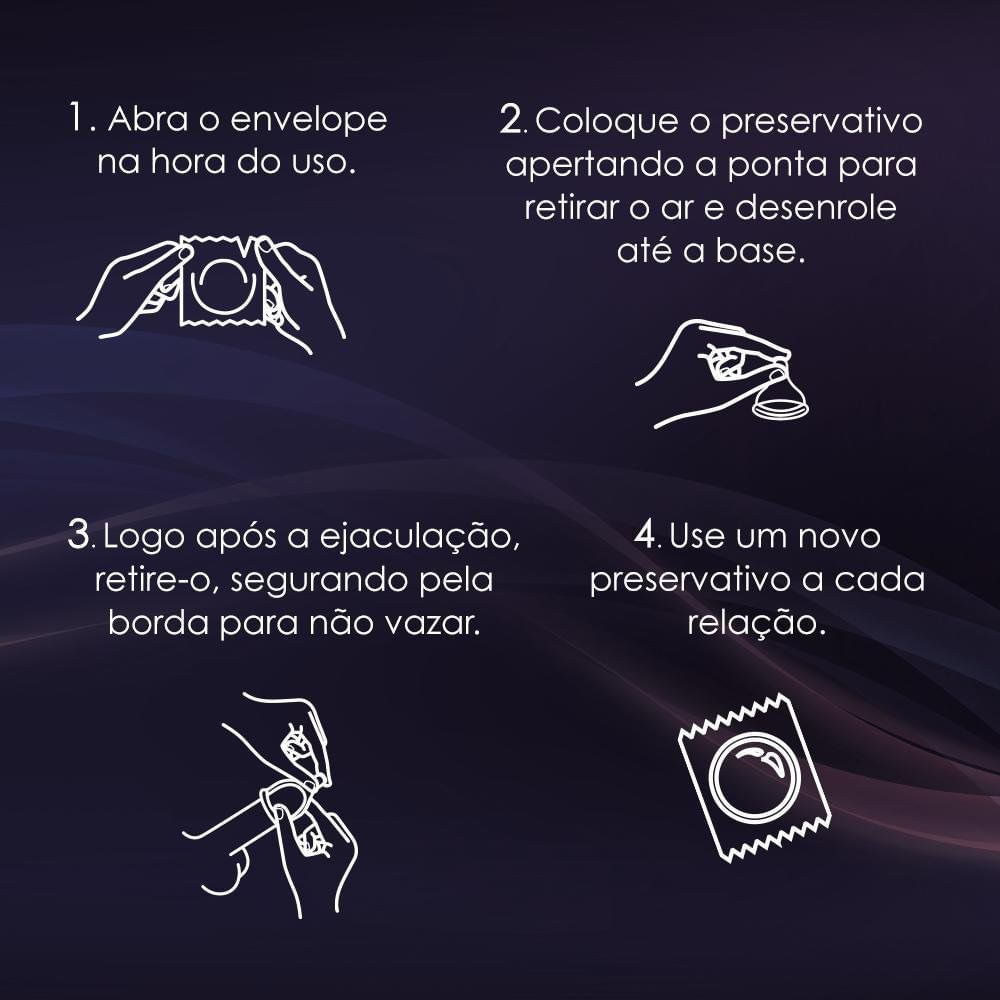 1. Abra o envelope na hora do uso.

2. Coloque o preservativo apertando a ponta para retirar o ar e desenrole até a base.

3. Logo após a ejaculação, retire-o, segurando pela borda para não vazar.

4. Use um novo preservativo a cada relação.