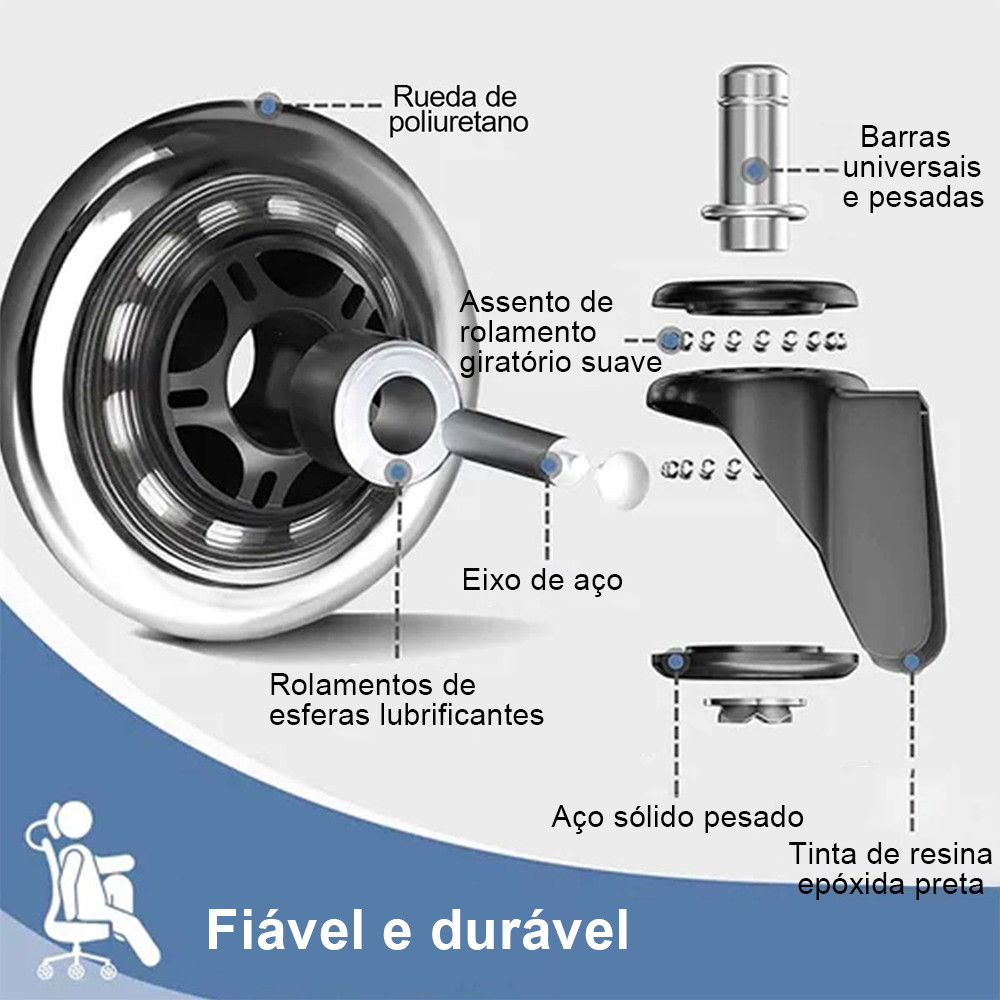 Rueda de poliuretano

Barras universais e pesadas

Assento de rolamento giratório suave

Eixo de aço

Rolamentos de esferas lubrificantes

Aço sólido pesado

Tinta de resina epóxida preta

Fiável e durável