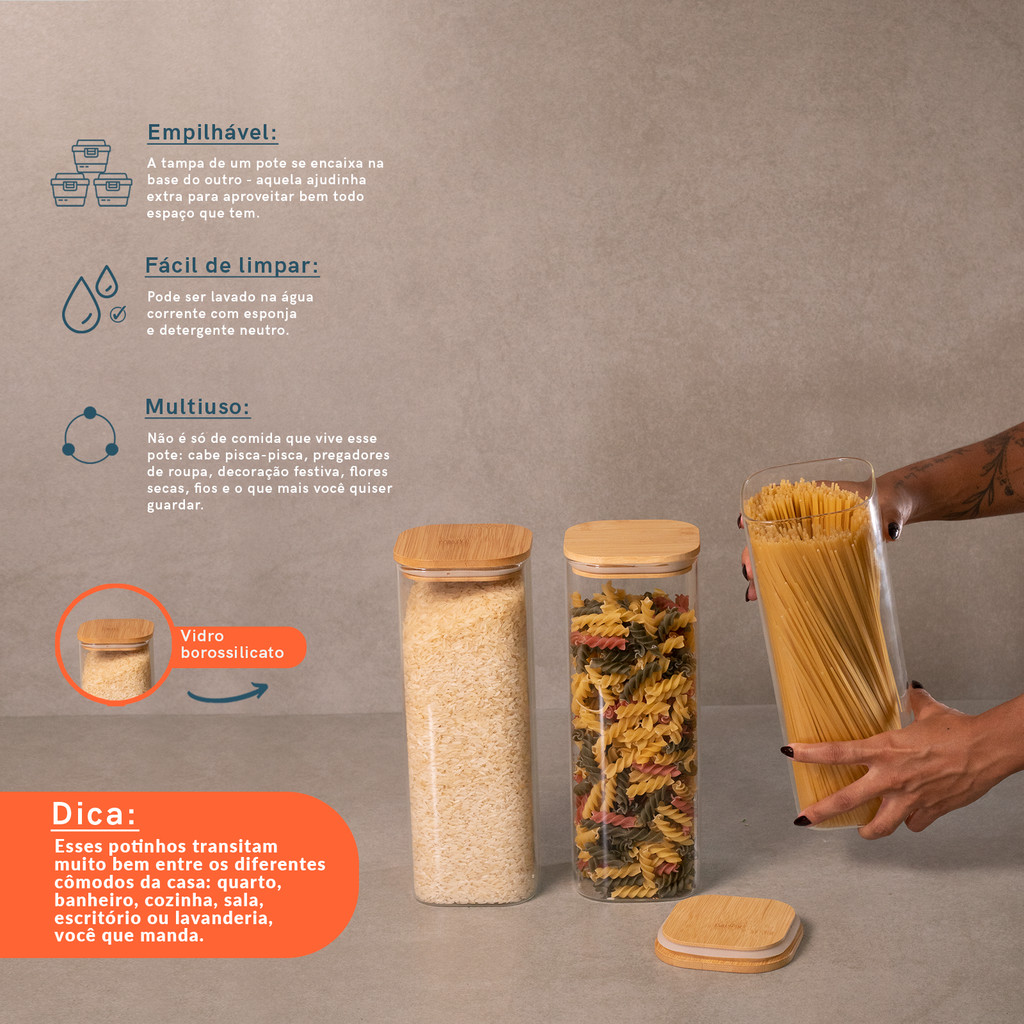 Empilhável:

A tampa de um pote se encaixa na base do outro - aquela ajudinha extra para aproveitar bem todo espaço que tem.

Fácil de limpar:

Pode ser lavado na água corrente com esponja e detergente neutro.

Multiuso:

Não é só de comida que vive esse pote: cabe pisca-pisca, pregadores de roupa, decoração festiva, flores secas, fios e o que mais você quiser guardar.

Vidro borossilicato

Dica:

Esses potinhos transitam muito bem entre os diferentes cômodos da casa: quarto, banheiro, cozinha, sala, escritório ou lavanderia, você que manda.