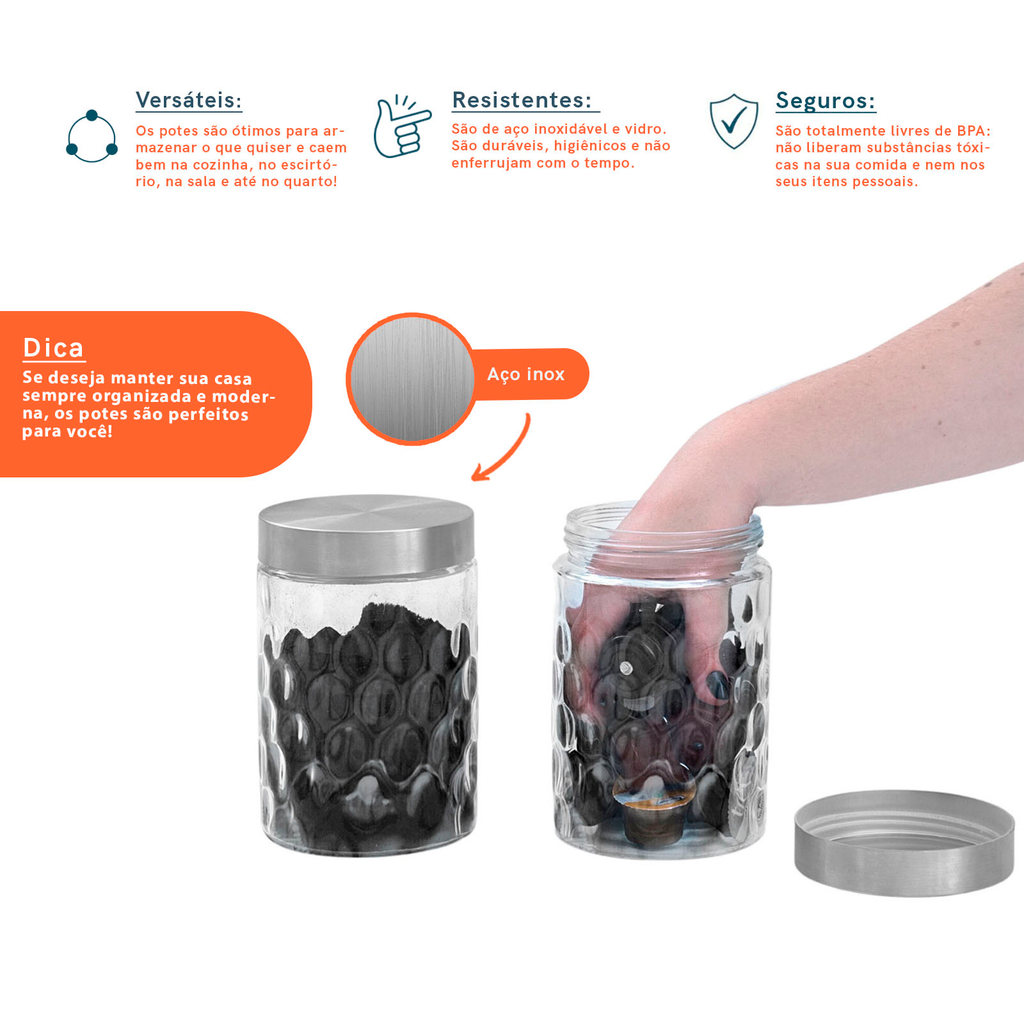 Versáteis:
Os potes são ótimos para armazenar o que quiser e caem bem na cozinha, no escritório, na sala e até no quarto!

Resistentes:
São de aço inoxidável e vidro. São duráveis, higiênicos e não enferrujam com o tempo.

Seguros:
São totalmente livres de BPA: não liberam substâncias tóxicas na sua comida e nem nos seus itens pessoais.

Dica
Se deseja manter sua casa sempre organizada e moderna, os potes são perfeitos para você!

Aço inox