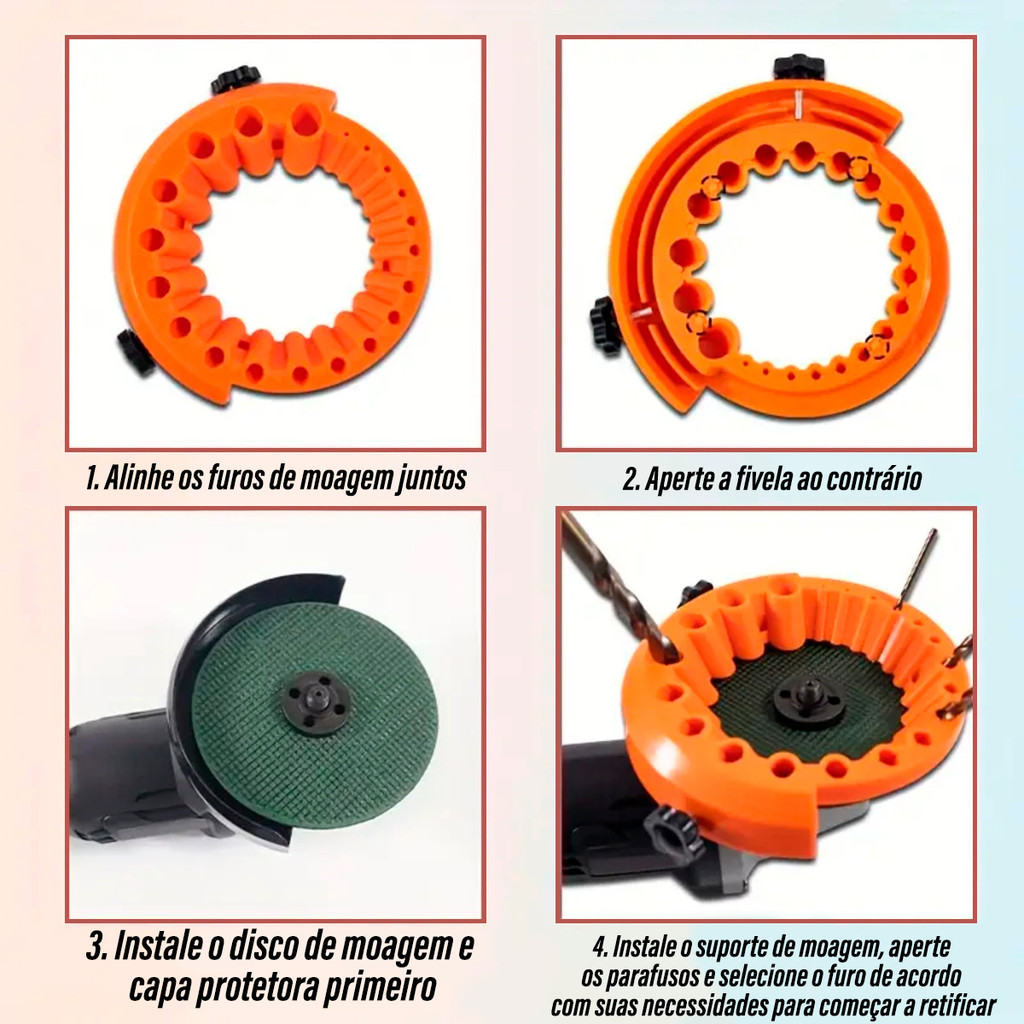 1. Alinhe os furos de moagem juntos

2. Aperte a fivela ao contrário

3. Instale o disco de moagem e capa protetora primeiro

4. Instale o suporte de moagem, aperte os parafusos e selecione o furo de acordo com suas necessidades para começar a retificar