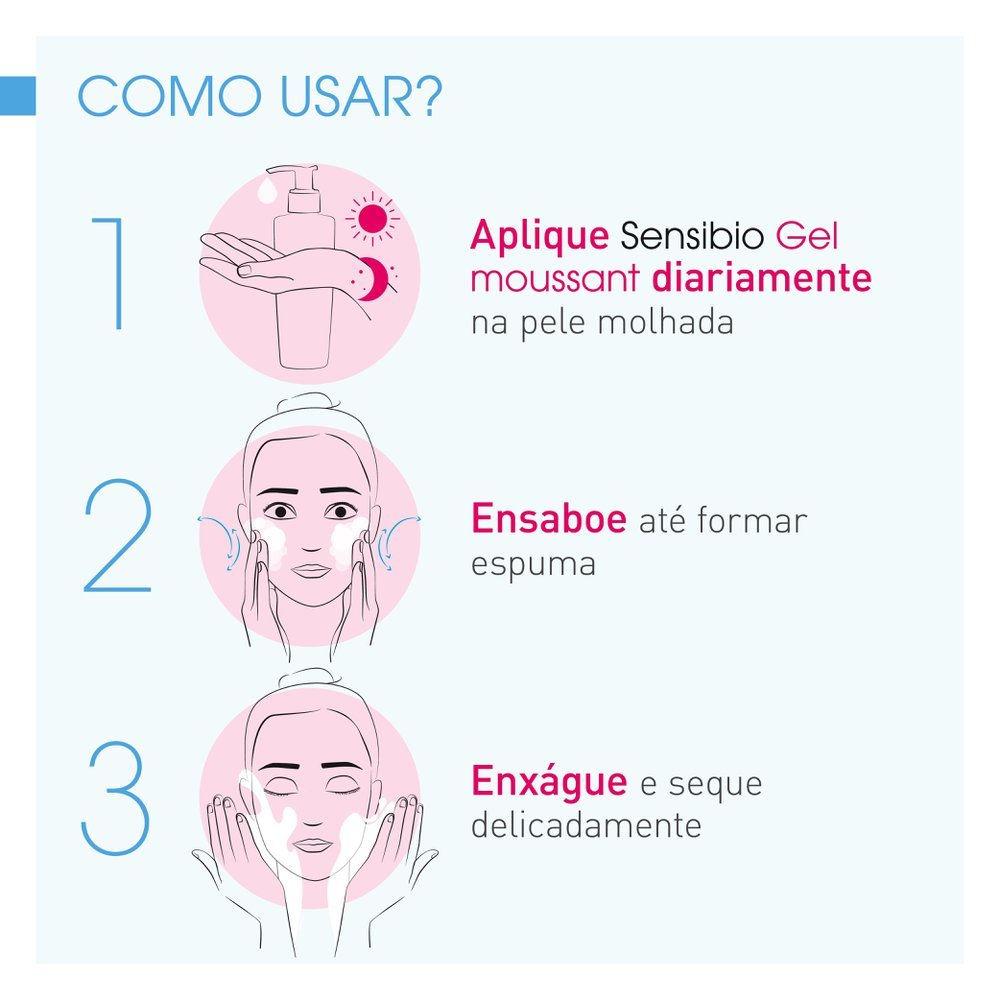 COMO USAR?

1

Aplique Sensibio Gel moussant diariamente na pele molhada

2

Ensaboe até formar espuma

3

Enxágue e seque delicadamente