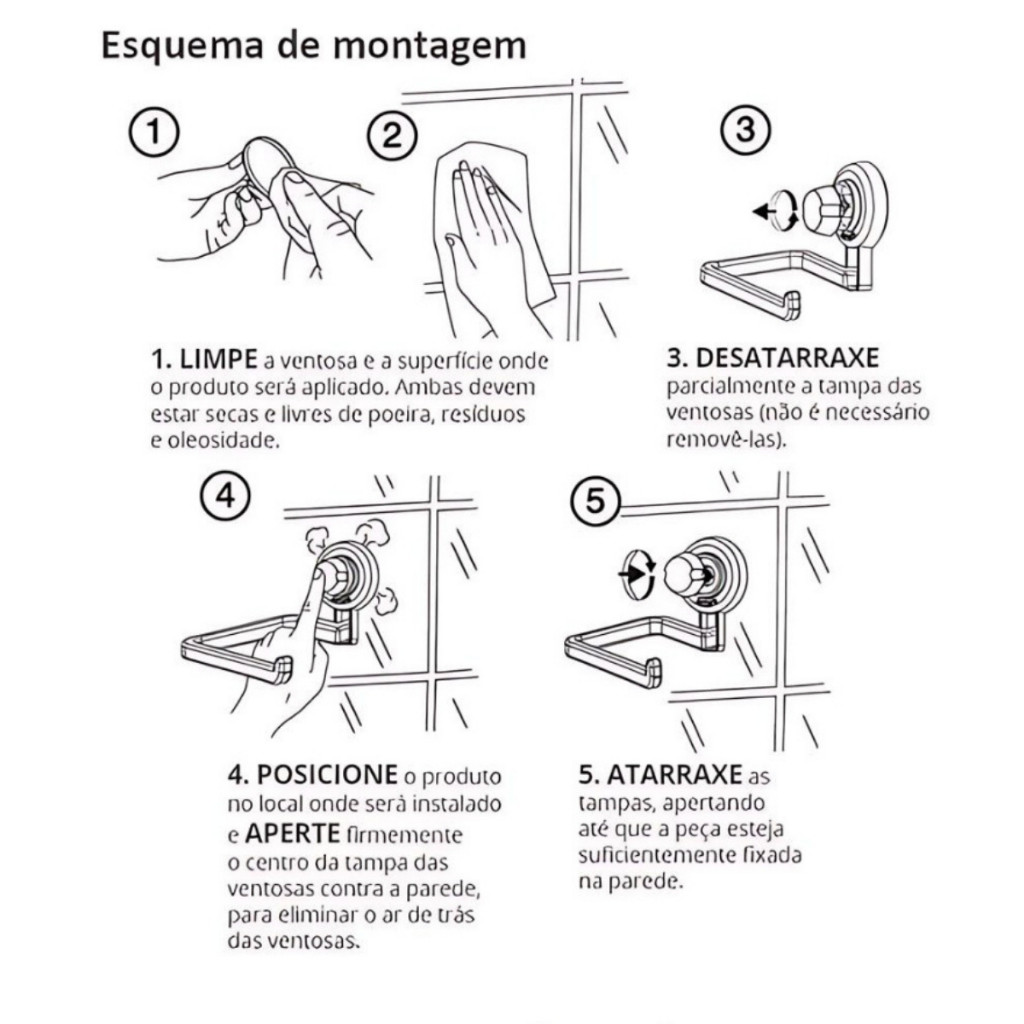 Esquema de montagem

1

2

3

1. LIMPE a ventosa e a superfície onde o produto será aplicado. Ambas devem estar secas e livres de poeira, resíduos e oleosidade.

3. DESATARRAXE parcialmente a tampa das ventosas (não é necessário removê-las).

4

5

4. POSICIONE o produto no local onde será instalado e APERTE firmemente o centro da tampa das ventosas contra a parede, para eliminar o ar de trás das ventosas.

5. ATARRAXE as tampas, apertando até que a peça esteja suficientemente fixada na parede.