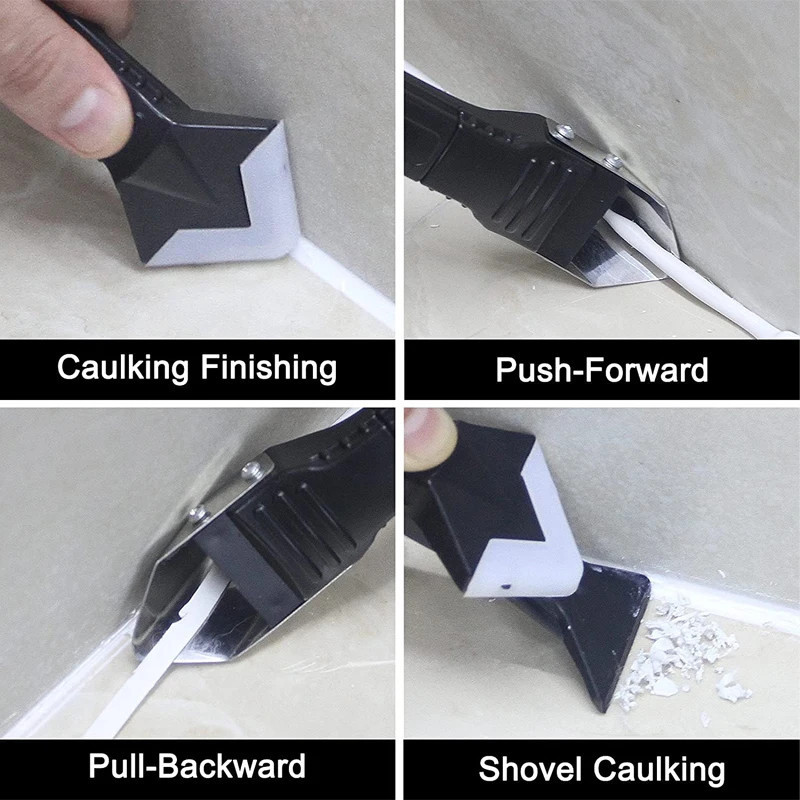 Caulking Finishing

Push-Forward

Pull-Backward

Shovel Caulking