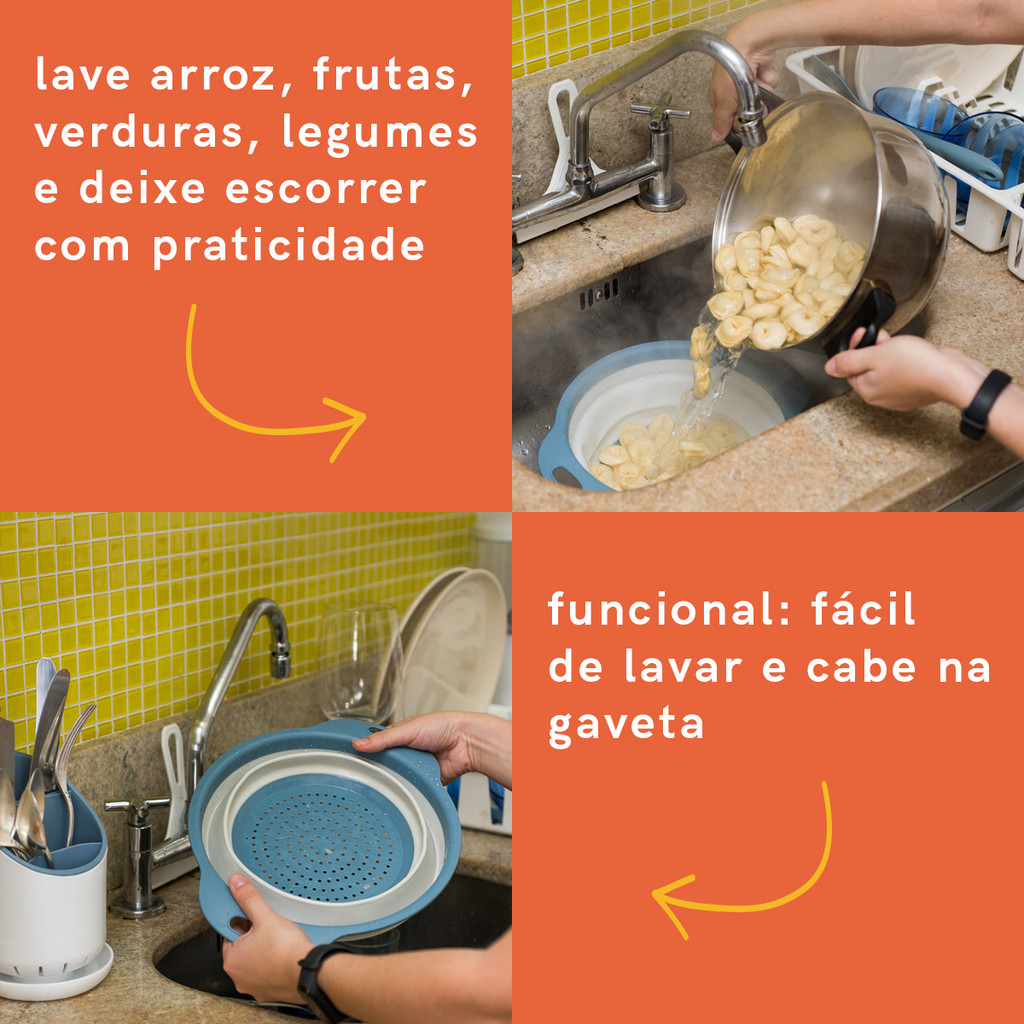 lave arroz, frutas, verduras, legumes e deixe escorrer com praticidade

funcional: fácil de lavar e cabe na gaveta