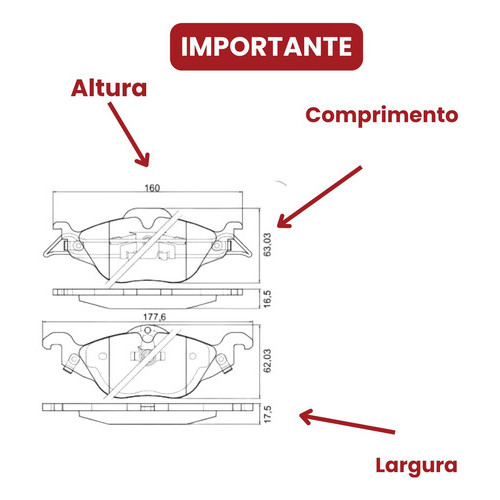 IMPORTANTE

Altura

Comprimento

160

63,03

16,5

177,6

62,03

17,5

Largura