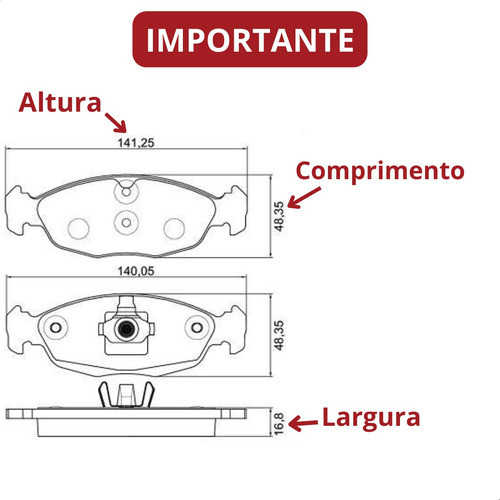 IMPORTANTE

Altura

141,25

Comprimento

48,35

140,05

48,35

16,8

Largura