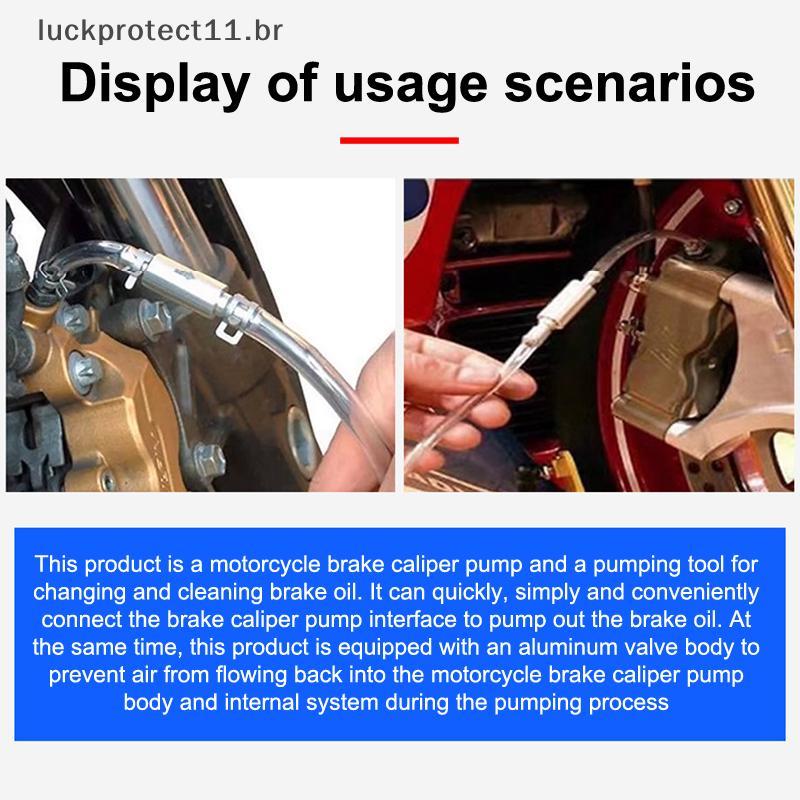 luckprotect11.br

Display of usage scenarios

This product is a motorcycle brake caliper pump and a pumping tool for changing and cleaning brake oil. It can quickly, simply and conveniently connect the brake caliper pump interface to pump out the brake oil. At the same time, this product is equipped with an aluminum valve body to prevent air from flowing back into the motorcycle brake caliper pump body and internal system during the pumping process