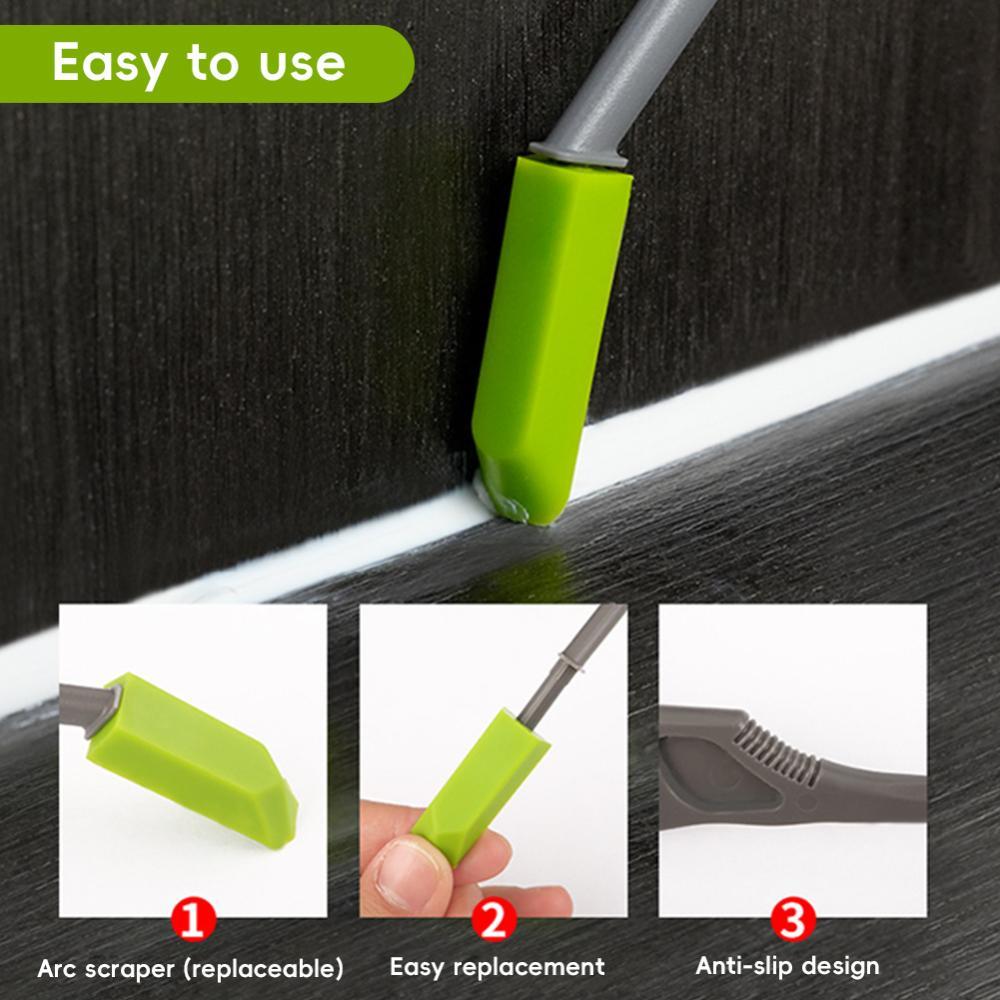 Easy to use

1
Arc scraper (replaceable)

2
Easy replacement

3
Anti-slip design