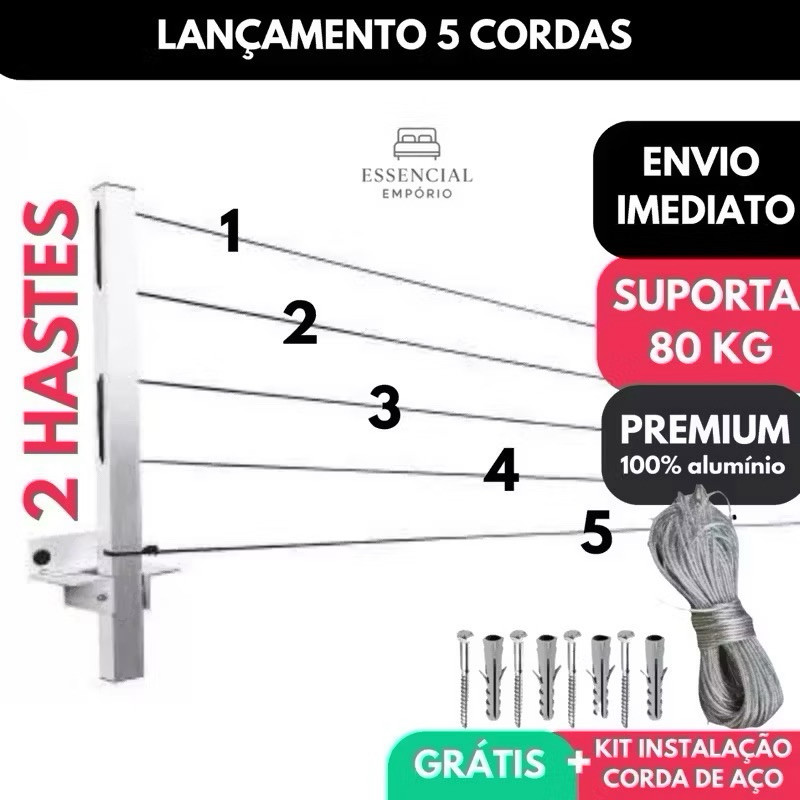 LANÇAMENTO 5 CORDAS

ESSENCIAL
EMPÓRIO

2 HASTES

1
2
3
4
5

ENVIO IMEDIATO

SUPORTA 80 KG

PREMIUM
100% alumínio

GRÁTIS + KIT INSTALAÇÃO CORDA DE AÇO