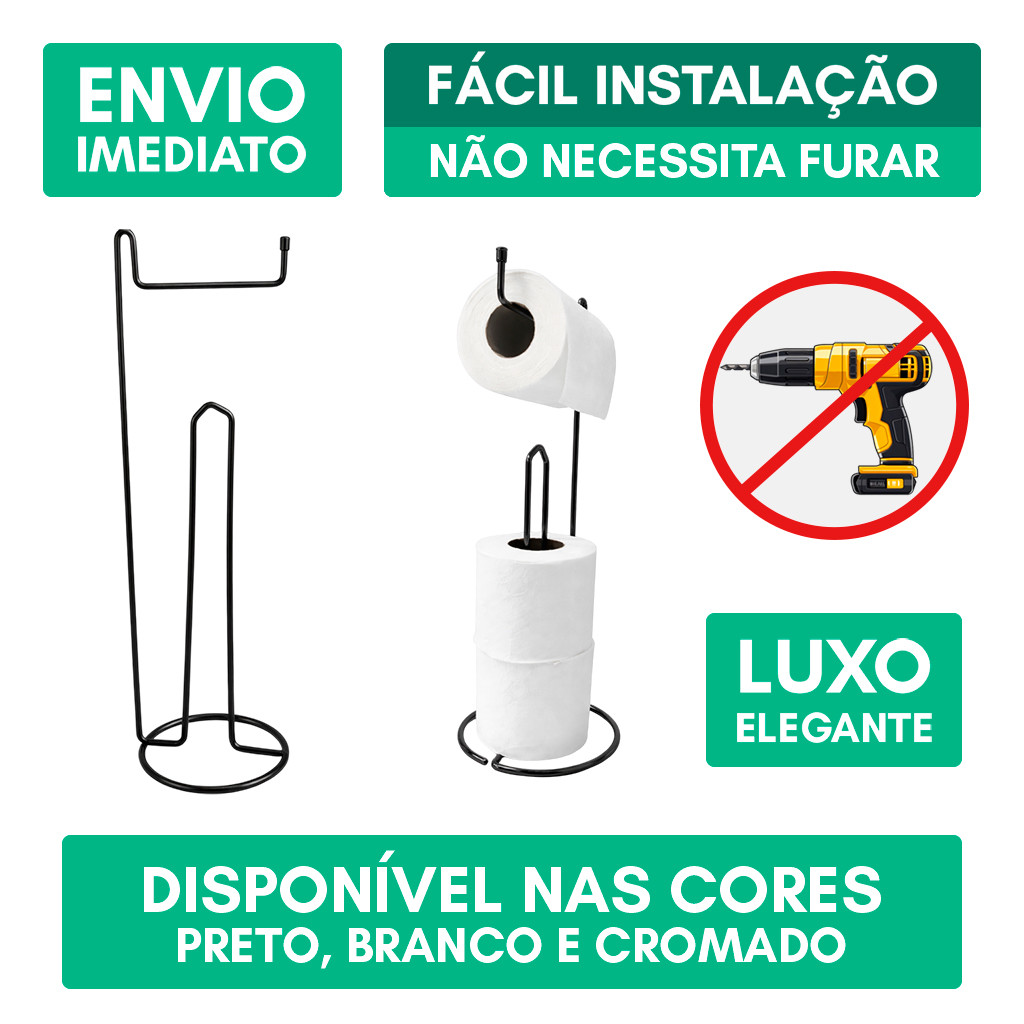 ENVIO
IMEDIATO

FÁCIL INSTALAÇÃO
NÃO NECESSITA FURAR

LUXO
ELEGANTE

DISPONÍVEL NAS CORES
PRETO, BRANCO E CROMADO