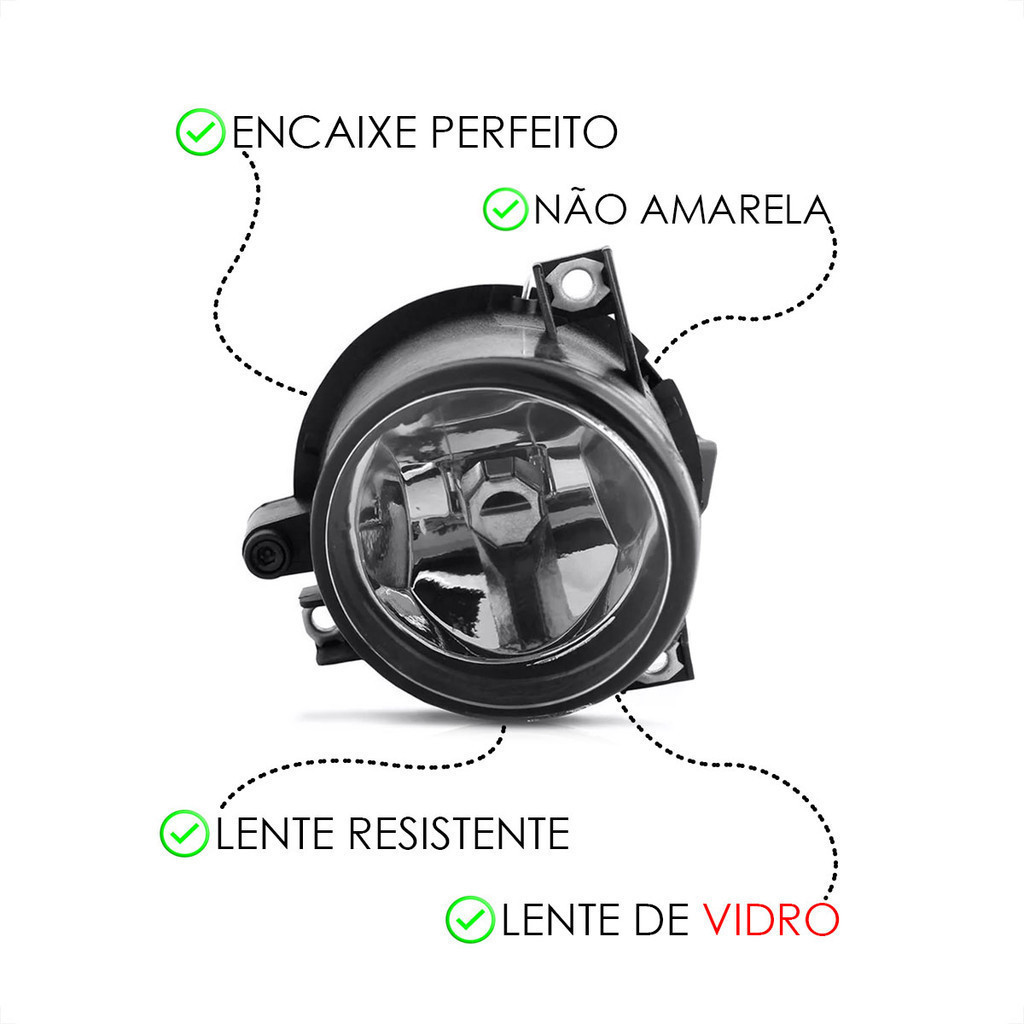 ENCAIXE PERFEITO

NÃO AMARELA

LENTE RESISTENTE

LENTE DE VIDRO