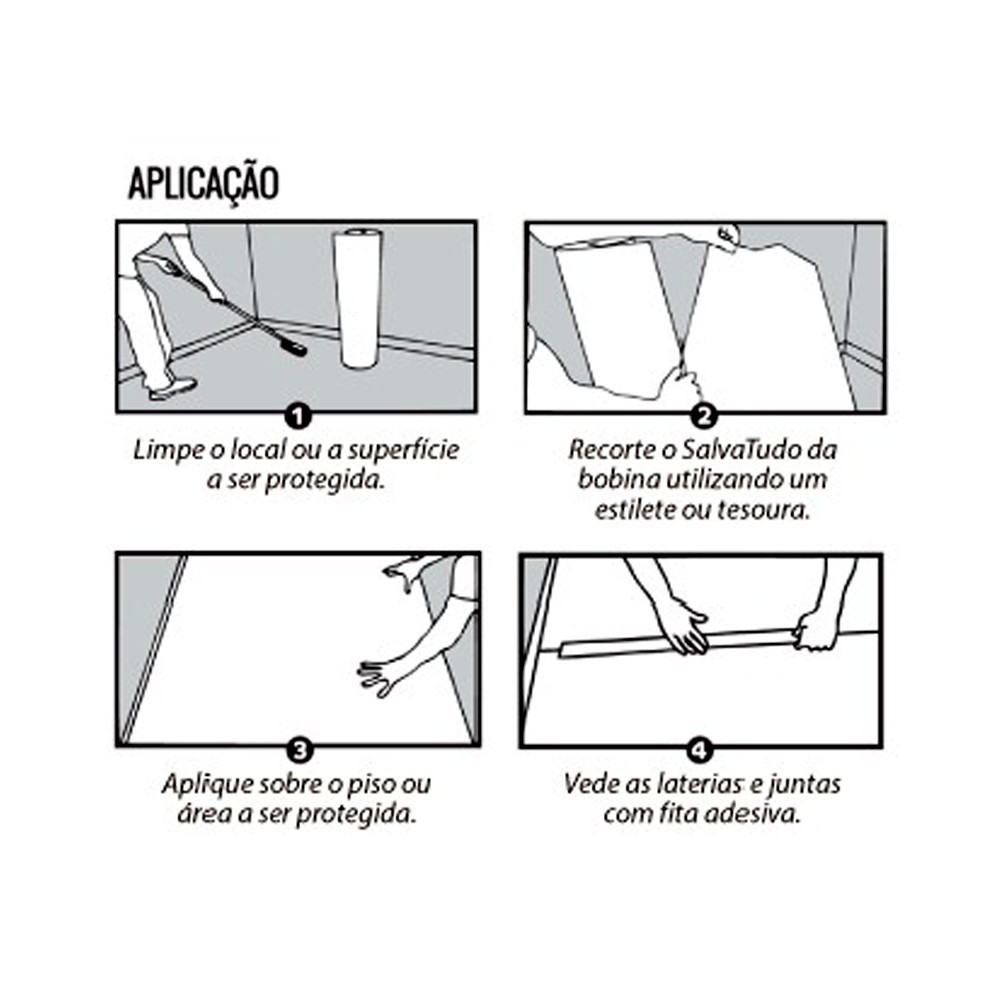 APLICAÇÃO

1
Limpe o local ou a superfície a ser protegida.

2
Recorte o SalvaTudo da bobina utilizando um estilete ou tesoura.

3
Aplique sobre o piso ou área a ser protegida.

4
Vede as laterias e juntas com fita adesiva.