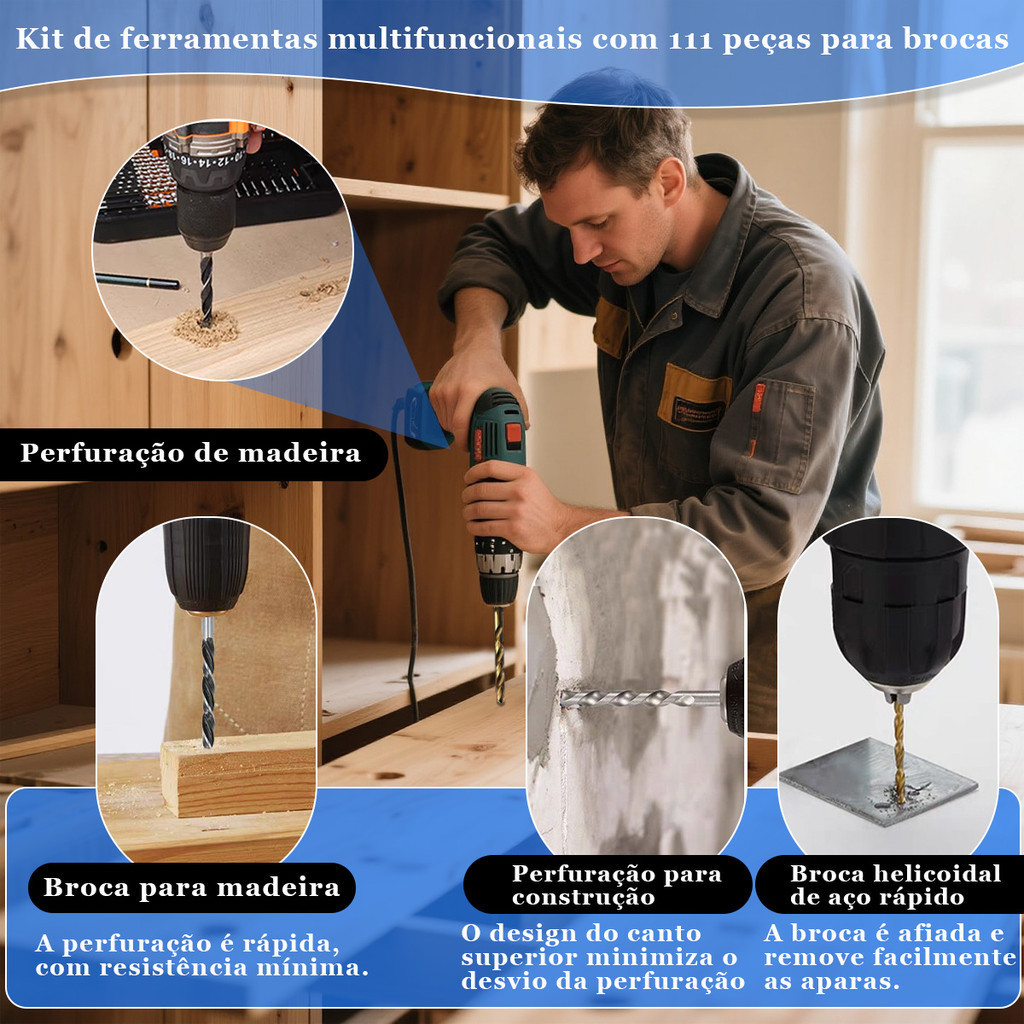 Kit de ferramentas multifuncionais com 111 peças para brocas

Perfuração de madeira

Broca para madeira

A perfuração é rápida, com resistência mínima.

Perfuração para construção

O design do canto superior minimiza o desvio da perfuração

Broca helicoidal de aço rápido

A broca é afiada e remove facilmente as aparas.