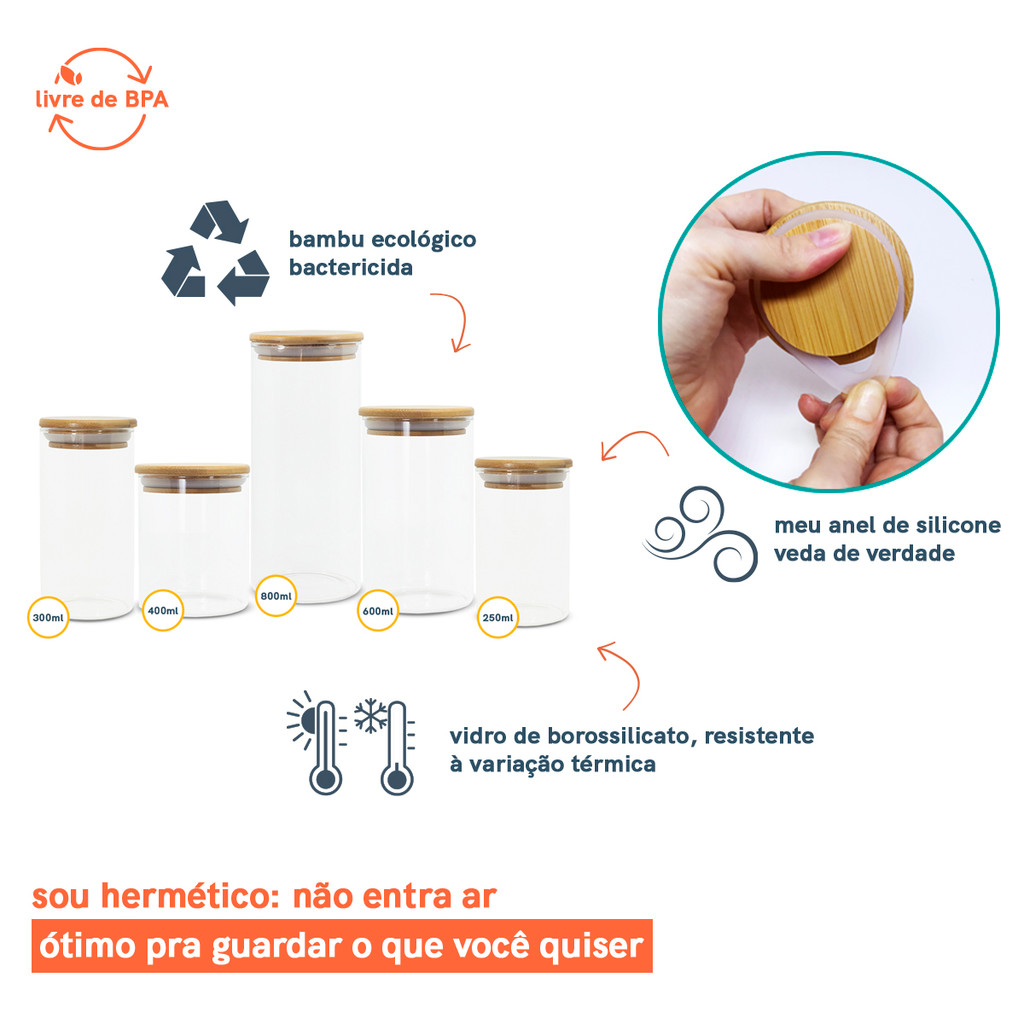 livre de BPA

bambu ecológico
bactericida

300ml

400ml

800ml

600ml

250ml

meu anel de silicone
veda de verdade

vidro de borossilicato, resistente
à variação térmica

sou hermético: não entra ar

ótimo pra guardar o que você quiser