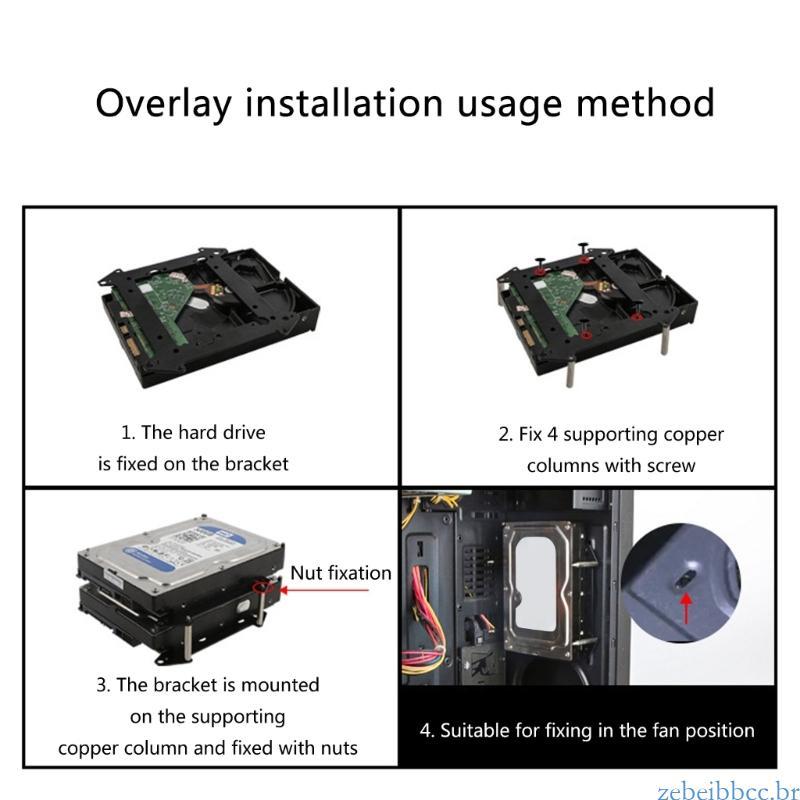 Overlay installation usage method

1. The hard drive is fixed on the bracket

2. Fix 4 supporting copper columns with screw

Nut fixation

3. The bracket is mounted on the supporting copper column and fixed with nuts

4. Suitable for fixing in the fan position

zebeibbcc.br