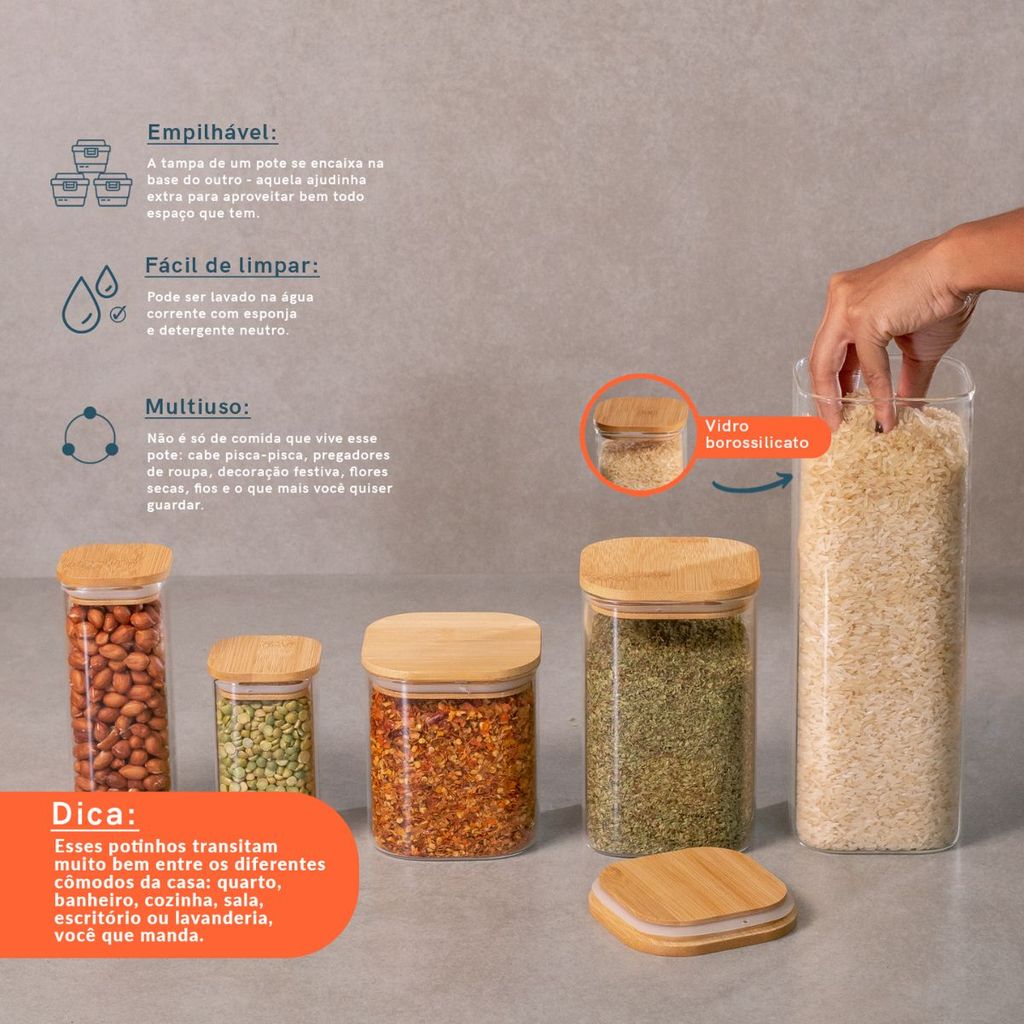 Empilhável:

A tampa de um pote se encaixa na base do outro - aquela ajudinha extra para aproveitar bem todo espaço que tem.

Fácil de limpar:

Pode ser lavado na água corrente com esponja e detergente neutro.

Multiuso:

Não é só de comida que vive esse pote: cabe pisca-pisca, pregadores de roupa, decoração festiva, flores secas, fios e o que mais você quiser guardar.

Vidro borossilicato

Dica:

Esses potinhos transitam muito bem entre os diferentes cômodos da casa: quarto, banheiro, cozinha, sala, escritório ou lavanderia, você que manda.