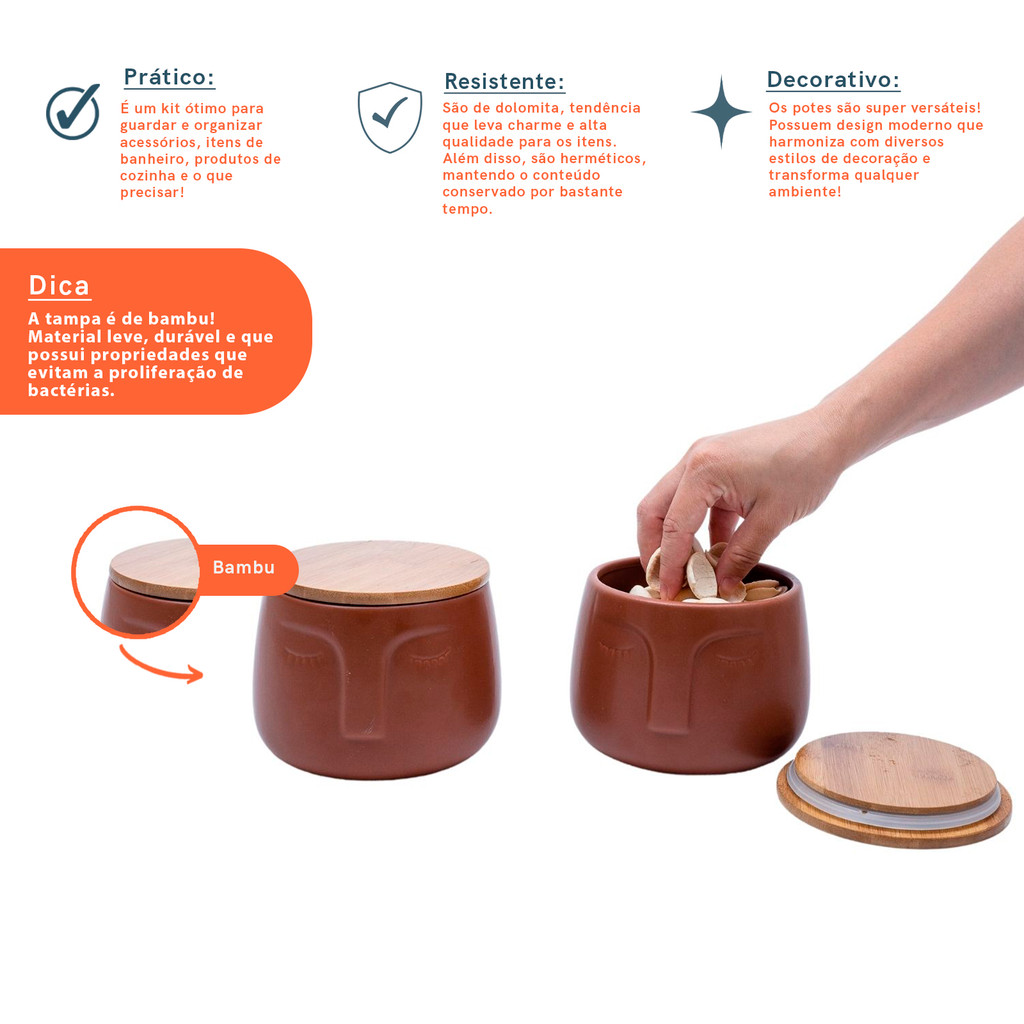 Prático:

É um kit ótimo para guardar e organizar acessórios, itens de banheiro, produtos de cozinha e o que precisar!

Resistente:

São de dolomita, tendência que leva charme e alta qualidade para os itens. Além disso, são herméticos, mantendo o conteúdo conservado por bastante tempo.

Decorativo:

Os potes são super versáteis! Possuem design moderno que harmoniza com diversos estilos de decoração e transforma qualquer ambiente!

Dica

A tampa é de bambu! Material leve, durável e que possui propriedades que evitam a proliferação de bactérias.

Bambu