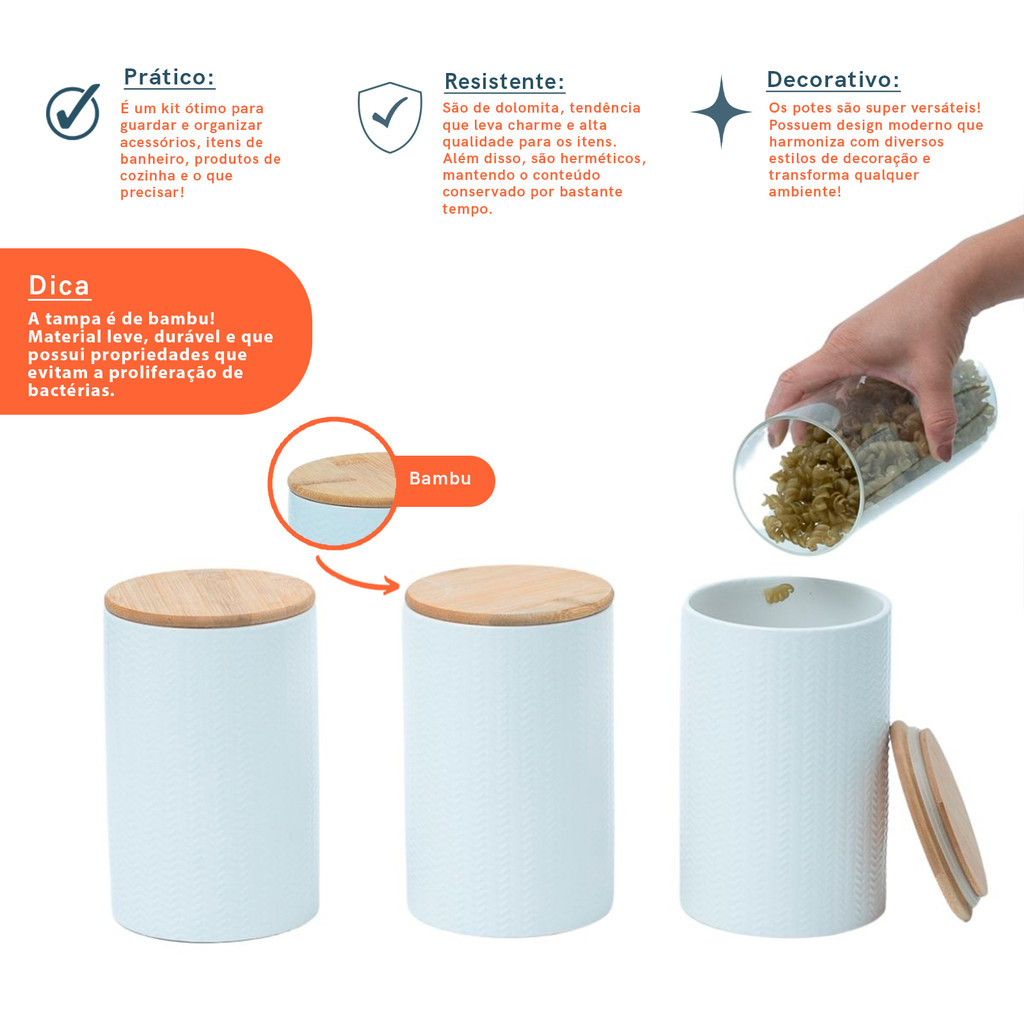 Prático:
É um kit ótimo para guardar e organizar acessórios, itens de banheiro, produtos de cozinha e o que precisar!

Resistente:
São de dolomita, tendência que leva charme e alta qualidade para os itens. Além disso, são herméticos, mantendo o conteúdo conservado por bastante tempo.

Decorativo:
Os potes são super versáteis! Possuem design moderno que harmoniza com diversos estilos de decoração e transforma qualquer ambiente!

Dica
A tampa é de bambu! Material leve, durável e que possui propriedades que evitam a proliferação de bactérias.

Bambu