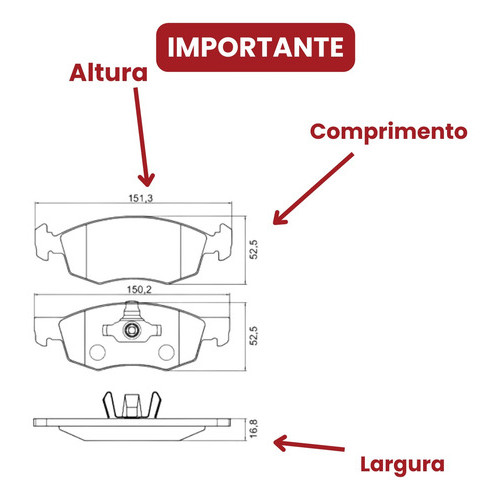 IMPORTANTE

Altura

Comprimento

151,3

52,5

150,2

52,5

16,8

Largura