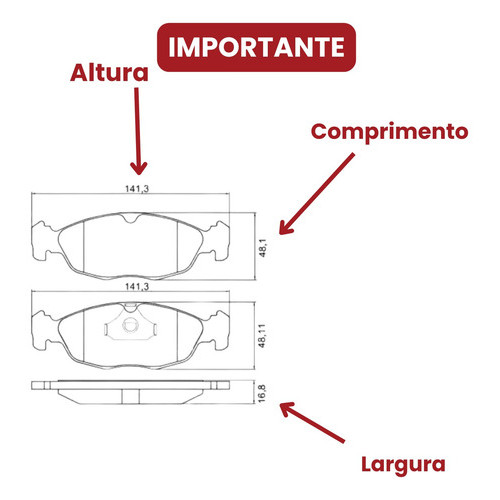 IMPORTANTE

Altura

Comprimento

141,3

48,1

141,3

48,11

16,8

Largura