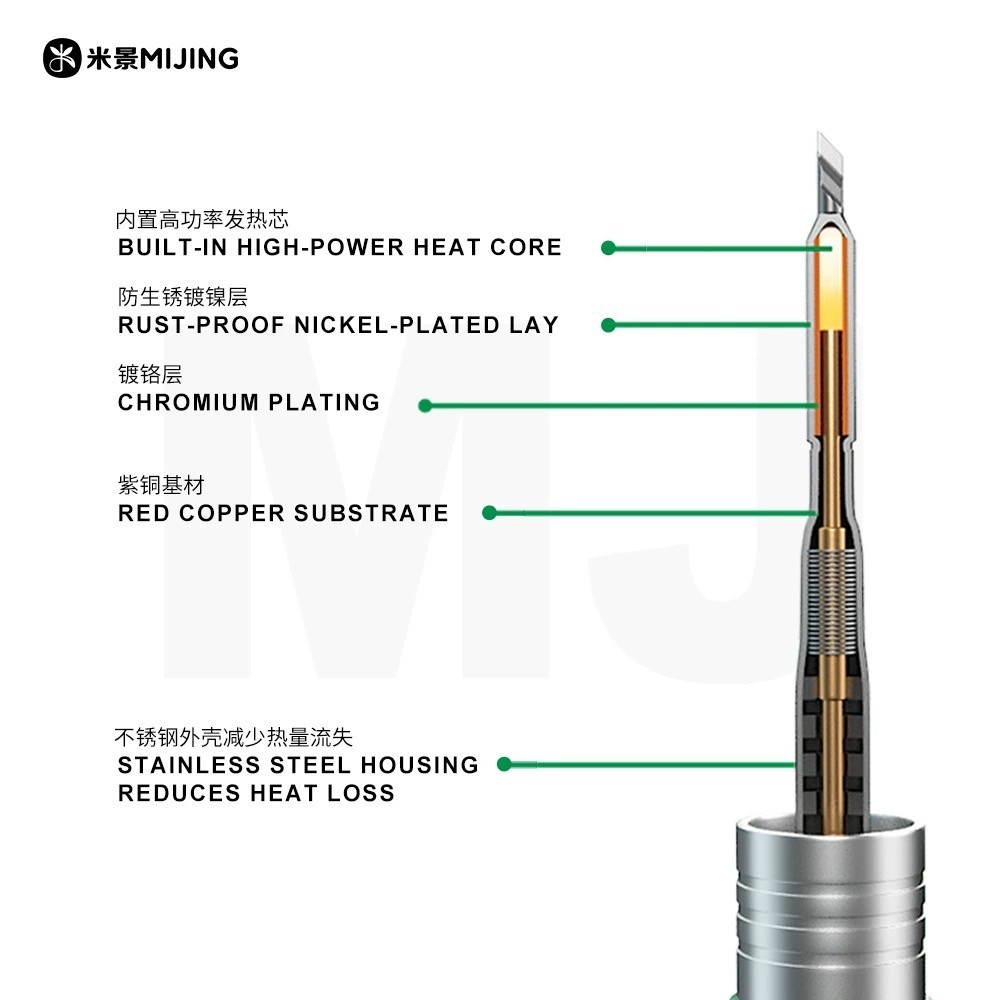 米景MIJING

内置高功率发热芯
BUILT-IN HIGH-POWER HEAT CORE

防生锈镀镍层
RUST-PROOF NICKEL-PLATED LAY

镀铬层
CHROMIUM PLATING

紫铜基材
RED COPPER SUBSTRATE

不锈钢外壳减少热量流失
STAINLESS STEEL HOUSING REDUCES HEAT LOSS

MJ