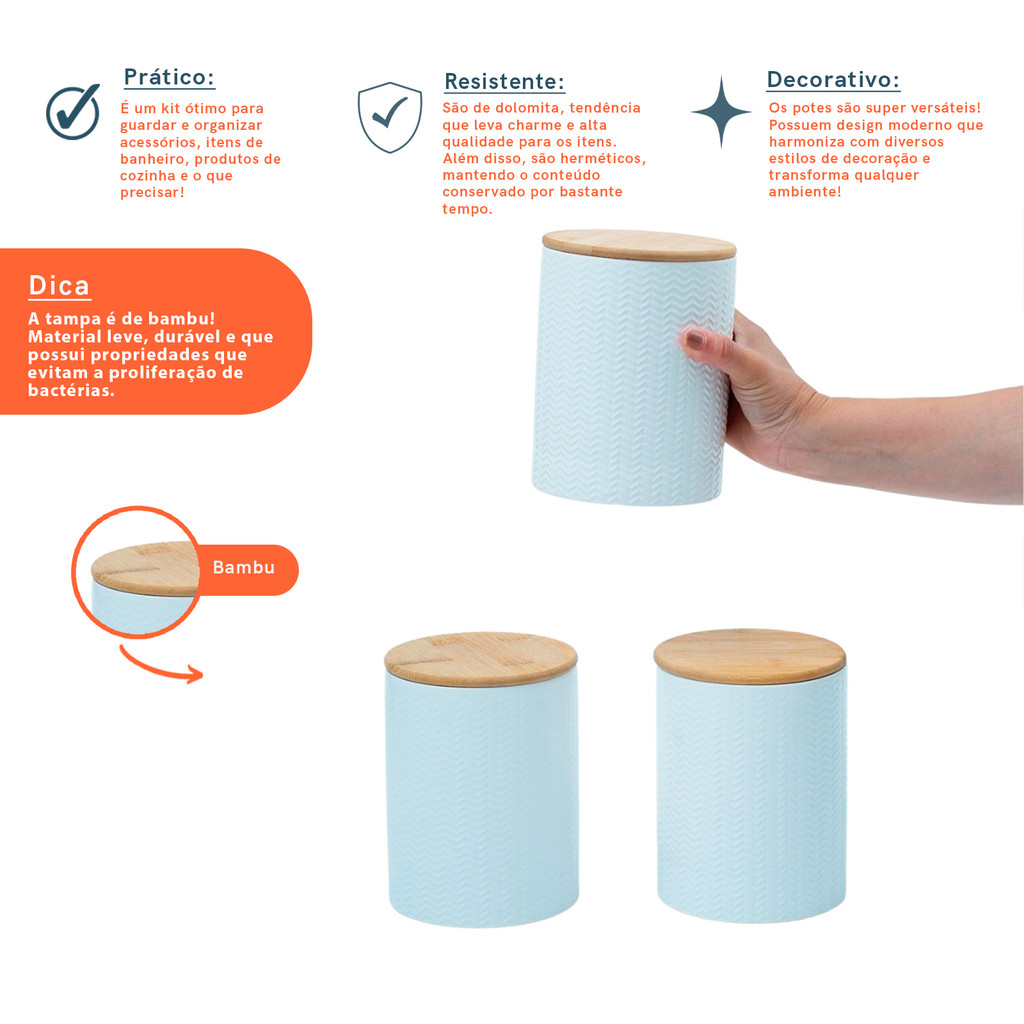 Prático:
É um kit ótimo para guardar e organizar acessórios, itens de banheiro, produtos de cozinha e o que precisar!

Resistente:
São de dolomita, tendência que leva charme e alta qualidade para os itens. Além disso, são herméticos, mantendo o conteúdo conservado por bastante tempo.

Decorativo:
Os potes são super versáteis! Possuem design moderno que harmoniza com diversos estilos de decoração e transforma qualquer ambiente!

Dica
A tampa é de bambu! Material leve, durável e que possui propriedades que evitam a proliferação de bactérias.

Bambu