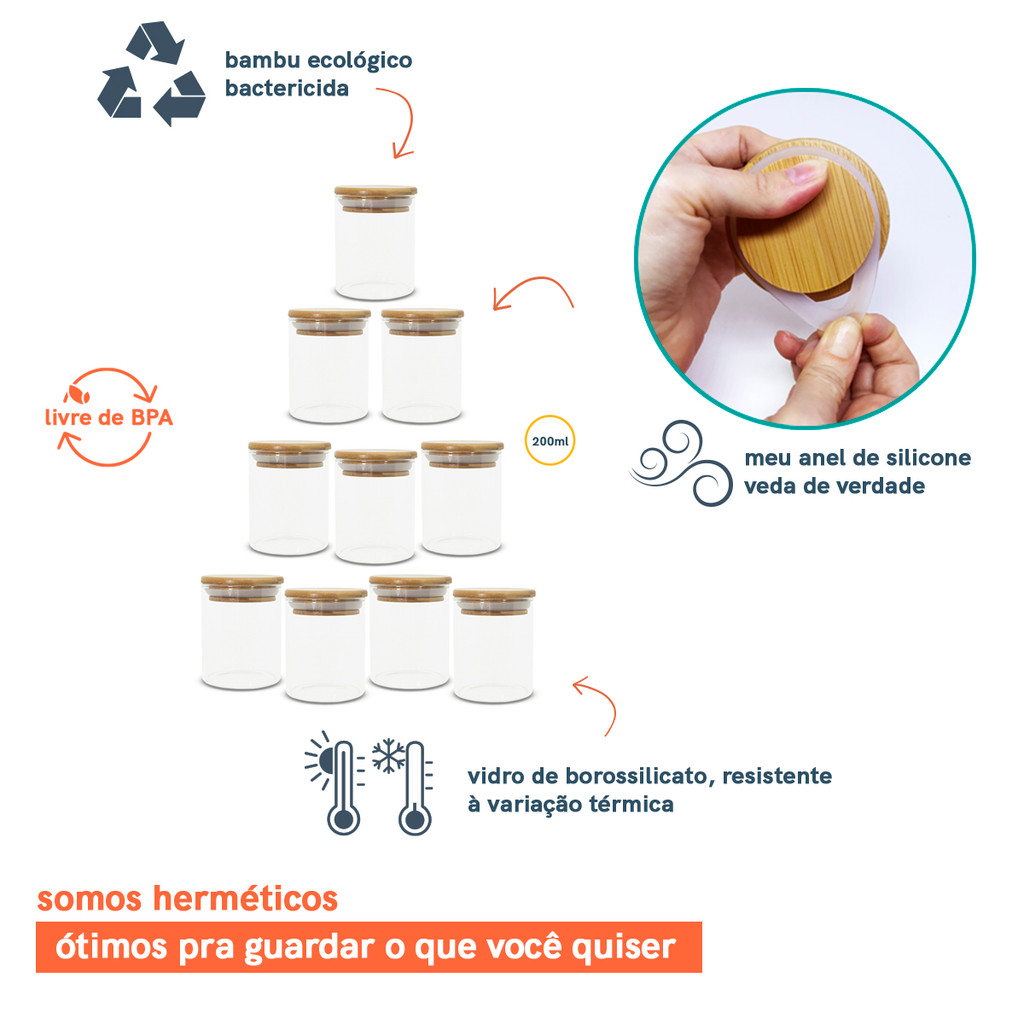 bambu ecológico
bactericida

livre de BPA

200ml

meu anel de silicone
veda de verdade

vidro de borossilicato, resistente
à variação térmica

somos herméticos
ótimos pra guardar o que você quiser