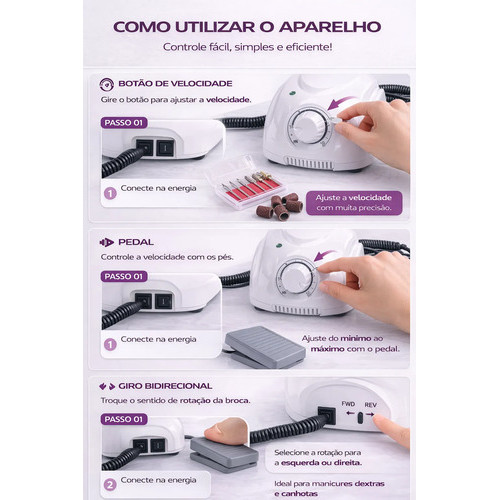 COMO UTILIZAR O APARELHO
Controle fácil, simples e eficiente!

BOTÃO DE VELOCIDADE
Gire o botão para ajustar a velocidade.

PASSO 01

1 Conecte na energia

Ajuste a velocidade com muita precisão.

PEDAL
Controle a velocidade com os pés.

PASSO 01

1 Conecte na energia

Ajuste do mínimo ao máximo com o pedal.

GIRO BIDIRECIONAL
Troque o sentido de rotação da broca.

PASSO 01

FWD REV

2 Conecte na energia

Selecione a rotação para a esquerda ou direita.

Ideal para manicures dextras e canhotas