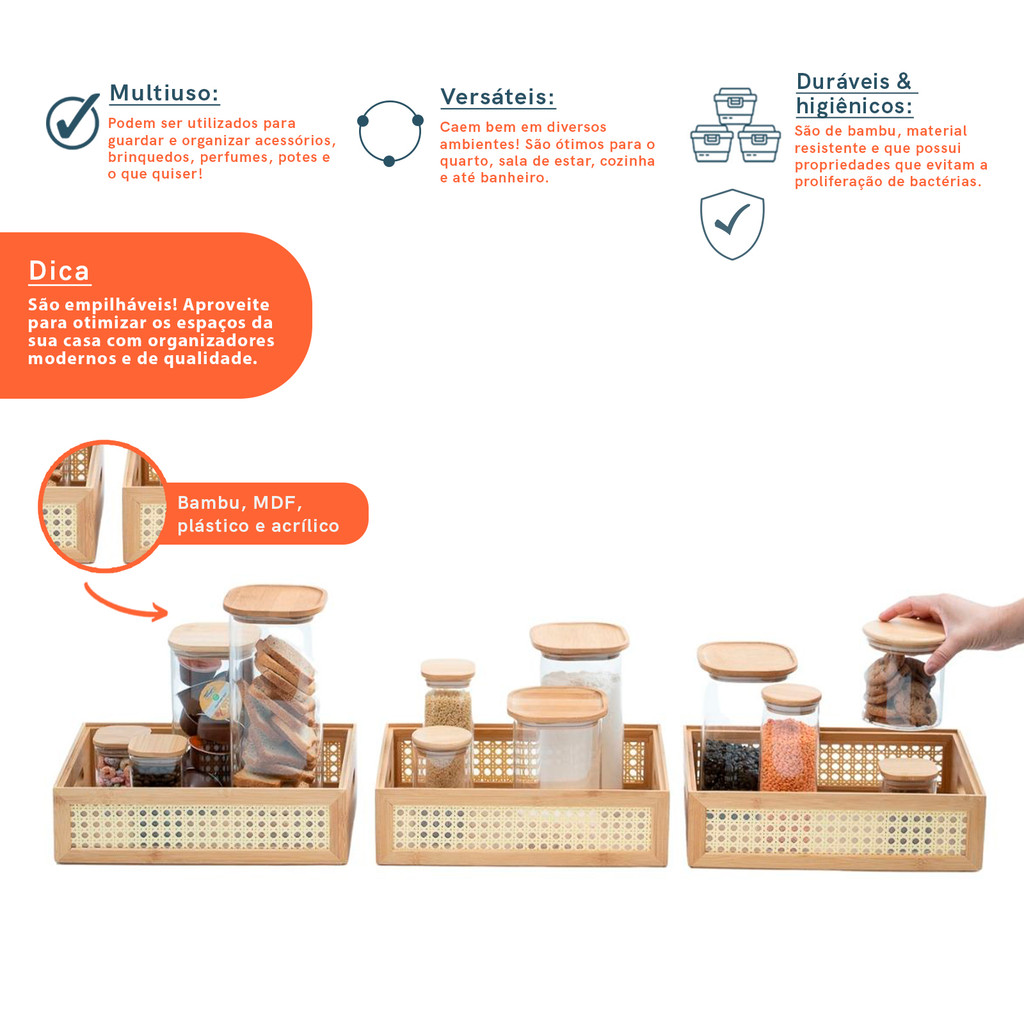 Multiuso:
Podem ser utilizados para guardar e organizar acessórios, brinquedos, perfumes, potes e o que quiser!

Versáteis:
Caem bem em diversos ambientes! São ótimos para o quarto, sala de estar, cozinha e até banheiro.

Duráveis & higiênicos:
São de bambu, material resistente e que possui propriedades que evitam a proliferação de bactérias.

Dica
São empilháveis! Aproveite para otimizar os espaços da sua casa com organizadores modernos e de qualidade.

Bambu, MDF, plástico e acrílico